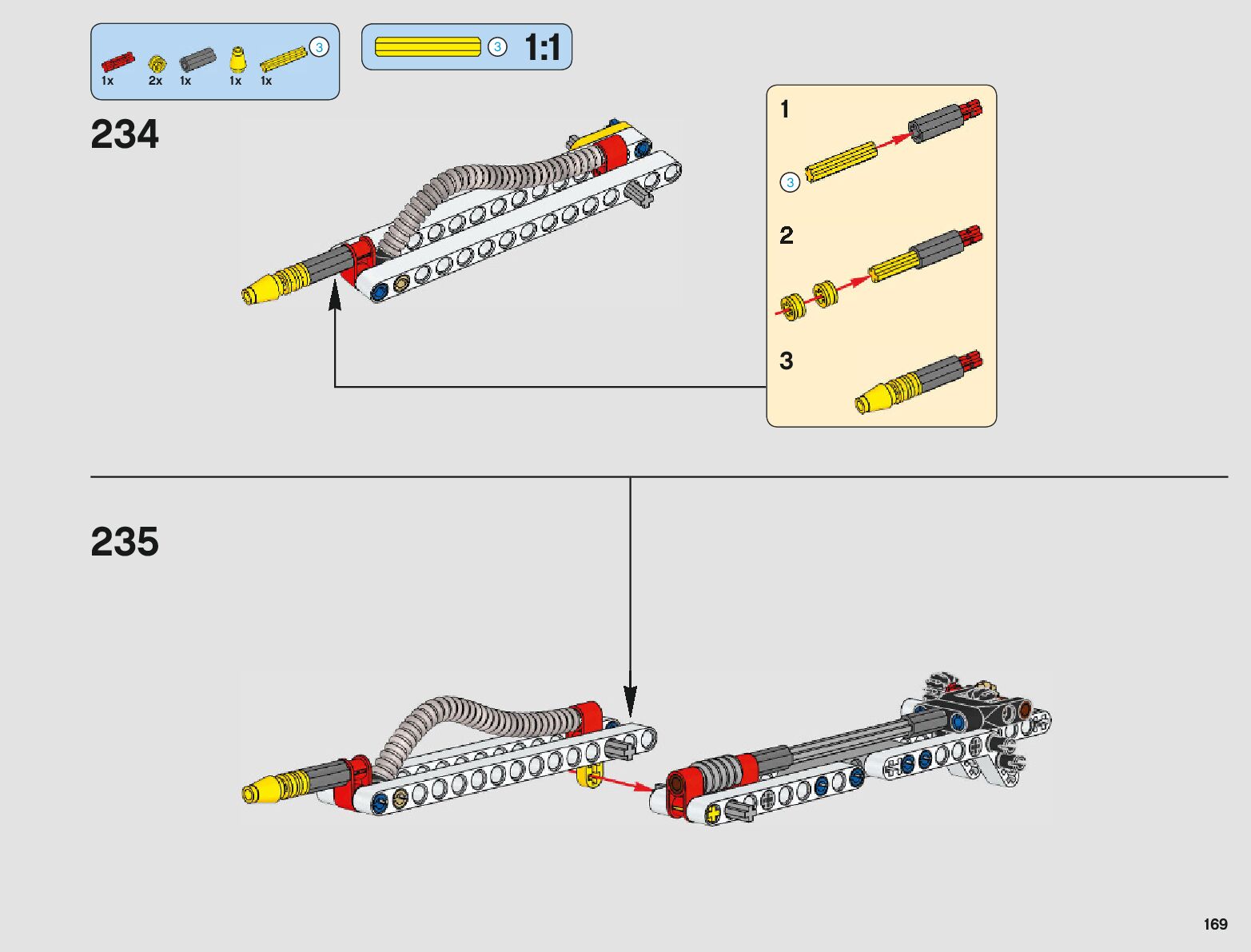 3
1x 2x 1x 1x 1x

3 1:1

234

1

3

2

3

235

169