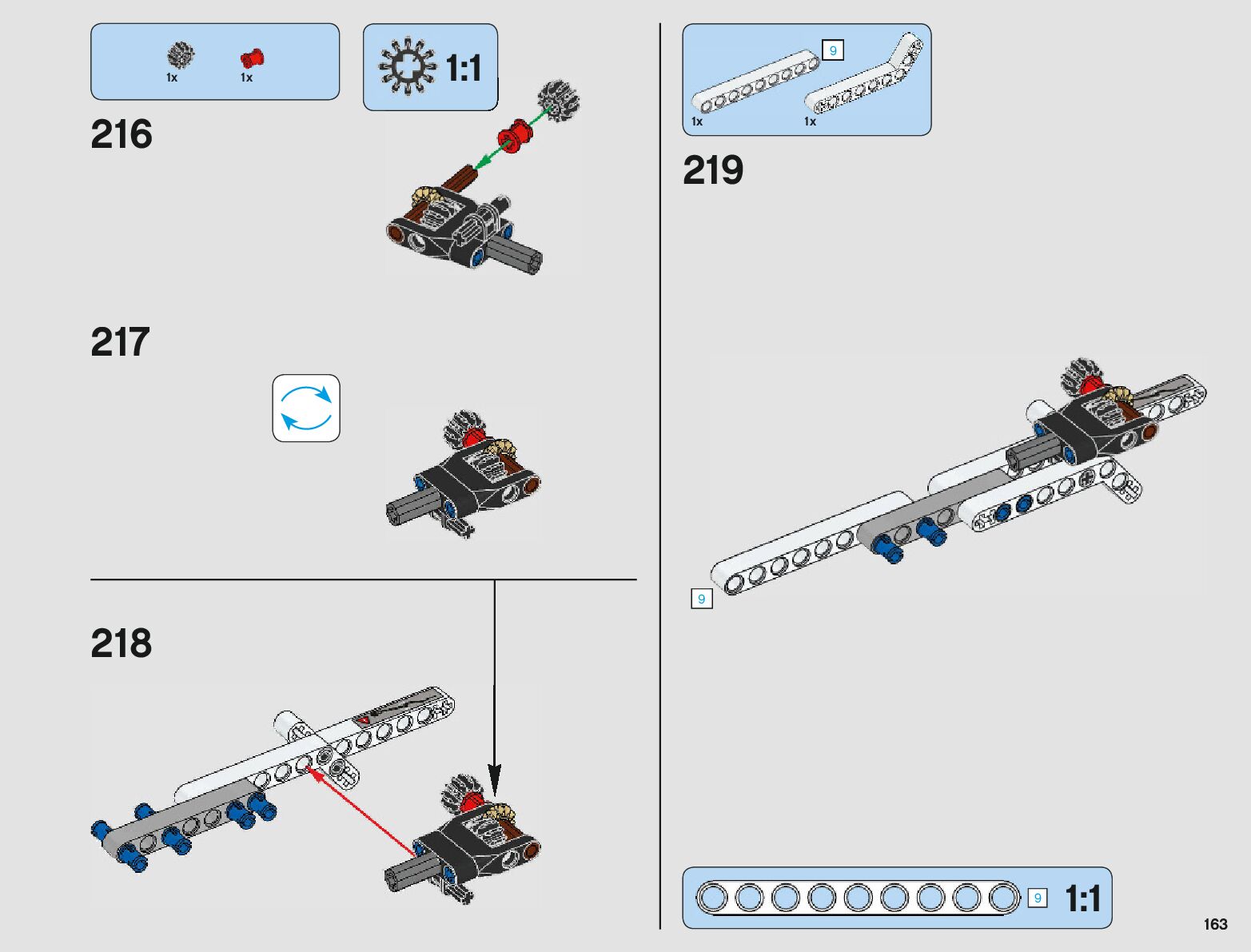 1x 1x

1:1

216

217

218

9

1x 1x

219

9

9 1:1

163