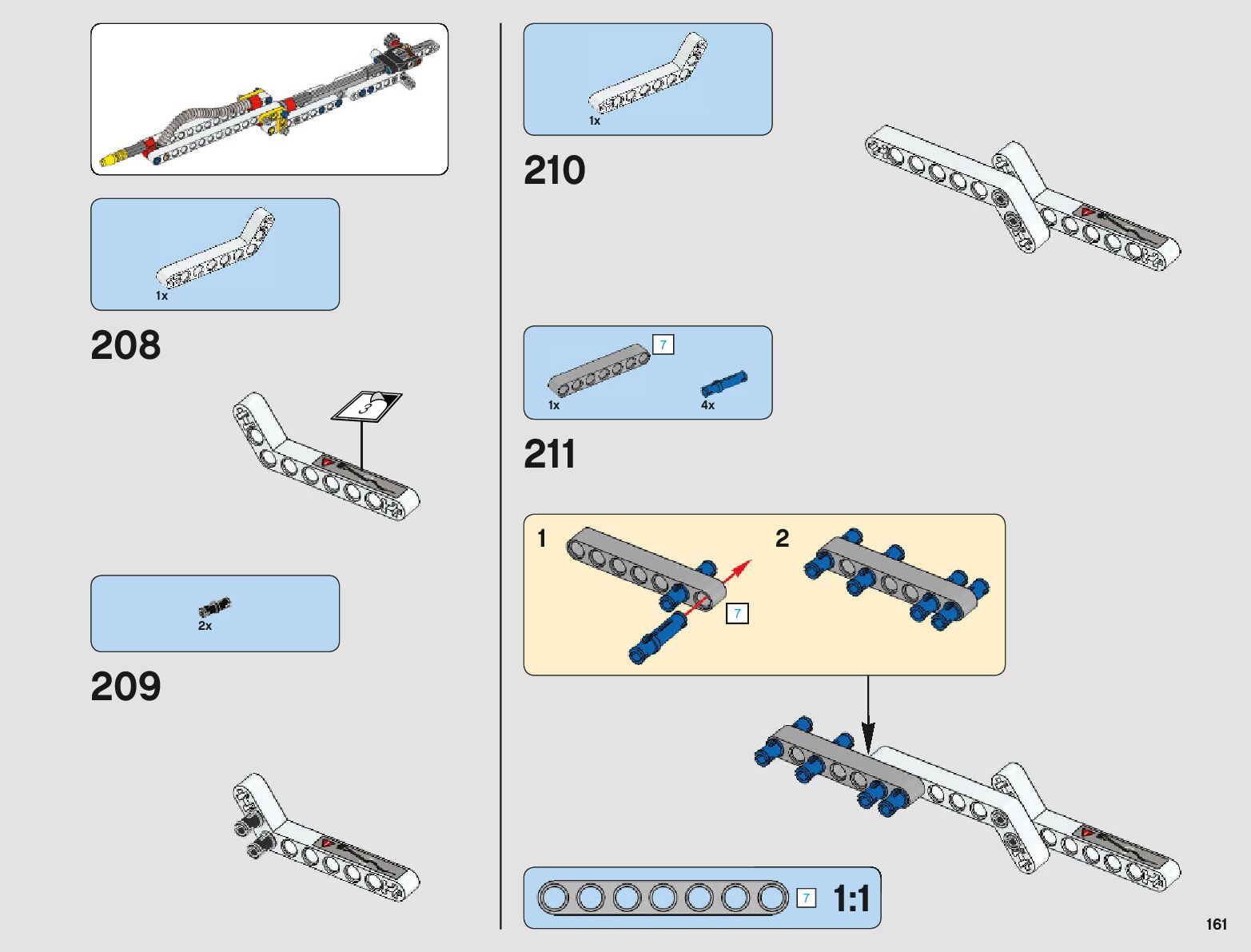 1x

208

3

2x

209

1x

210

7

1x

4x

211

1

7

2

7

1:1

161