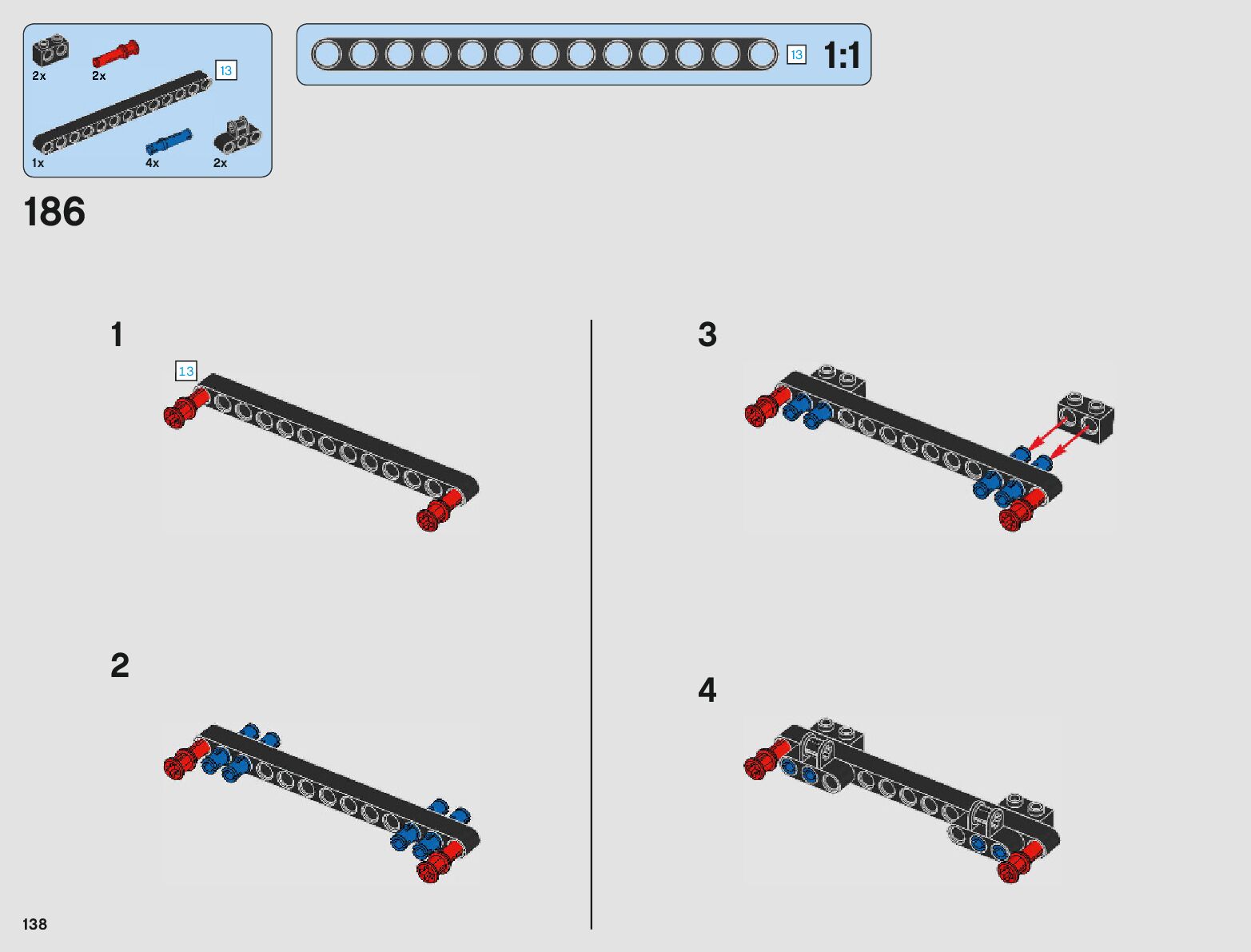 2x
2x
13
1x
4x
2x

13 1:1

186

1

13

2

3

4

138