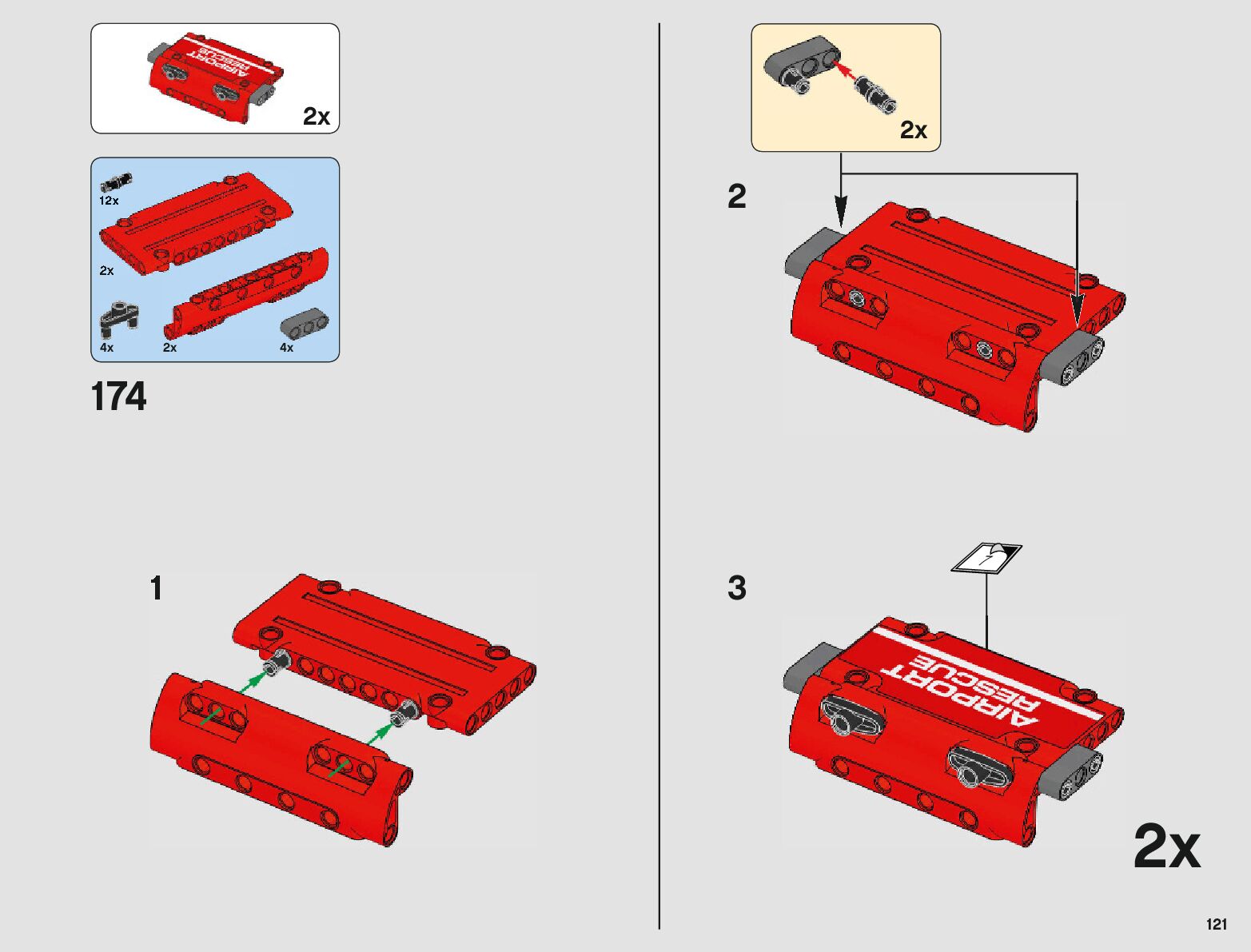 AIRPORT RESCUE

2x

12x

2x

4x

2x

4x

174

1

2x

2

3

1

AIRPORT RESCUE

2x

121