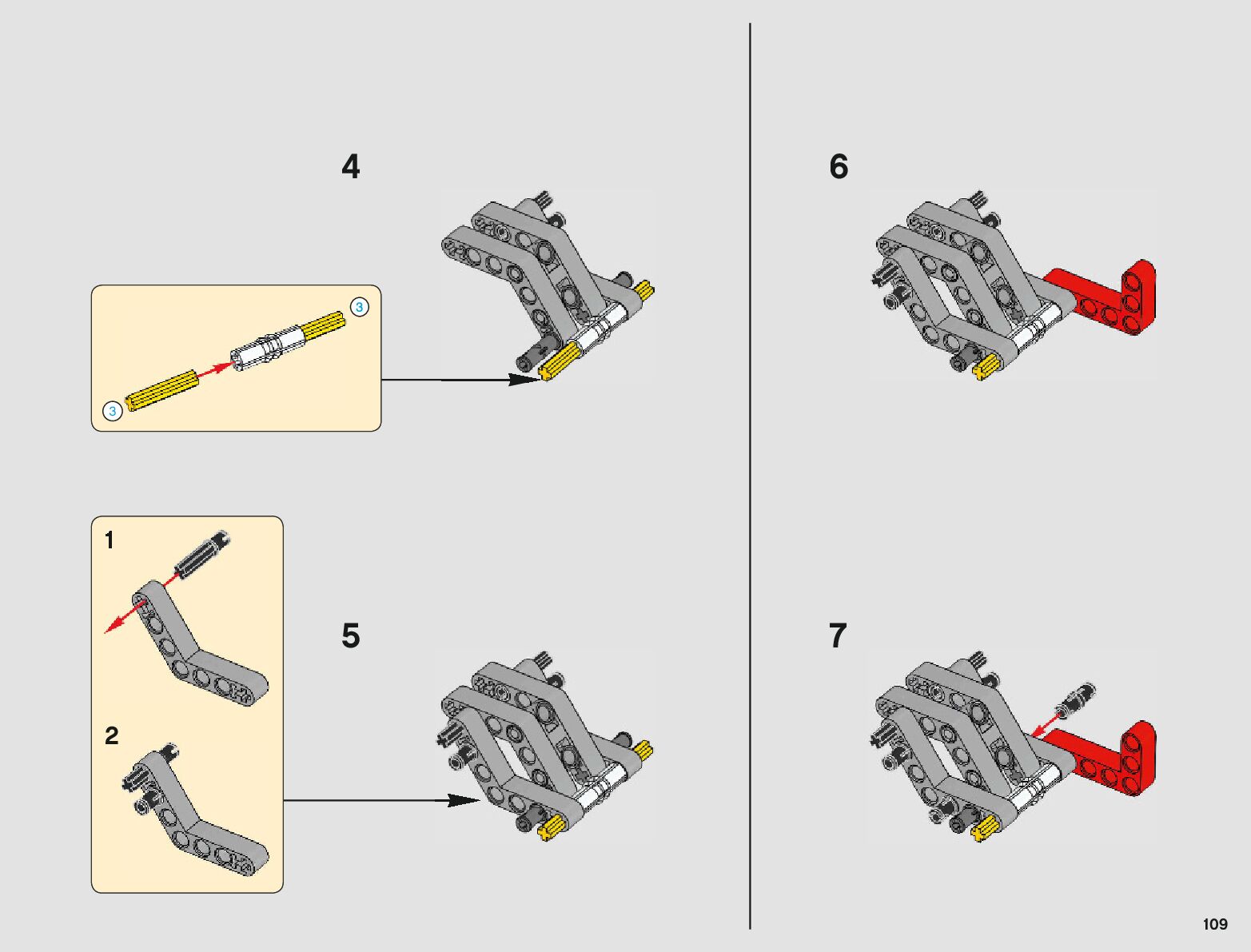 4

3

3

1

2

5

6

7

109