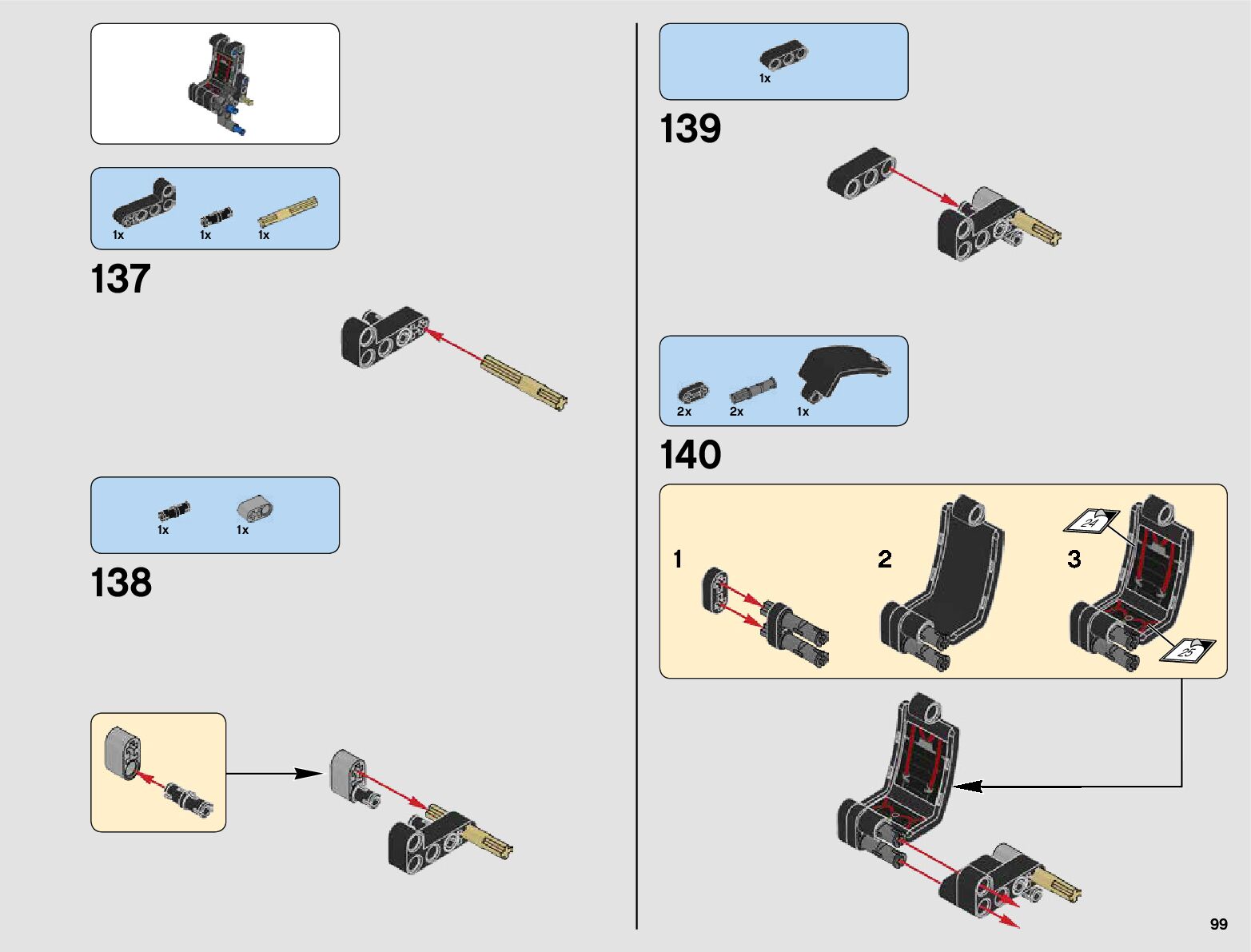 1x 1x 1x

137

1x 1x

138

1x

139

2x 2x 1x

140

1

2

3

24

25

99