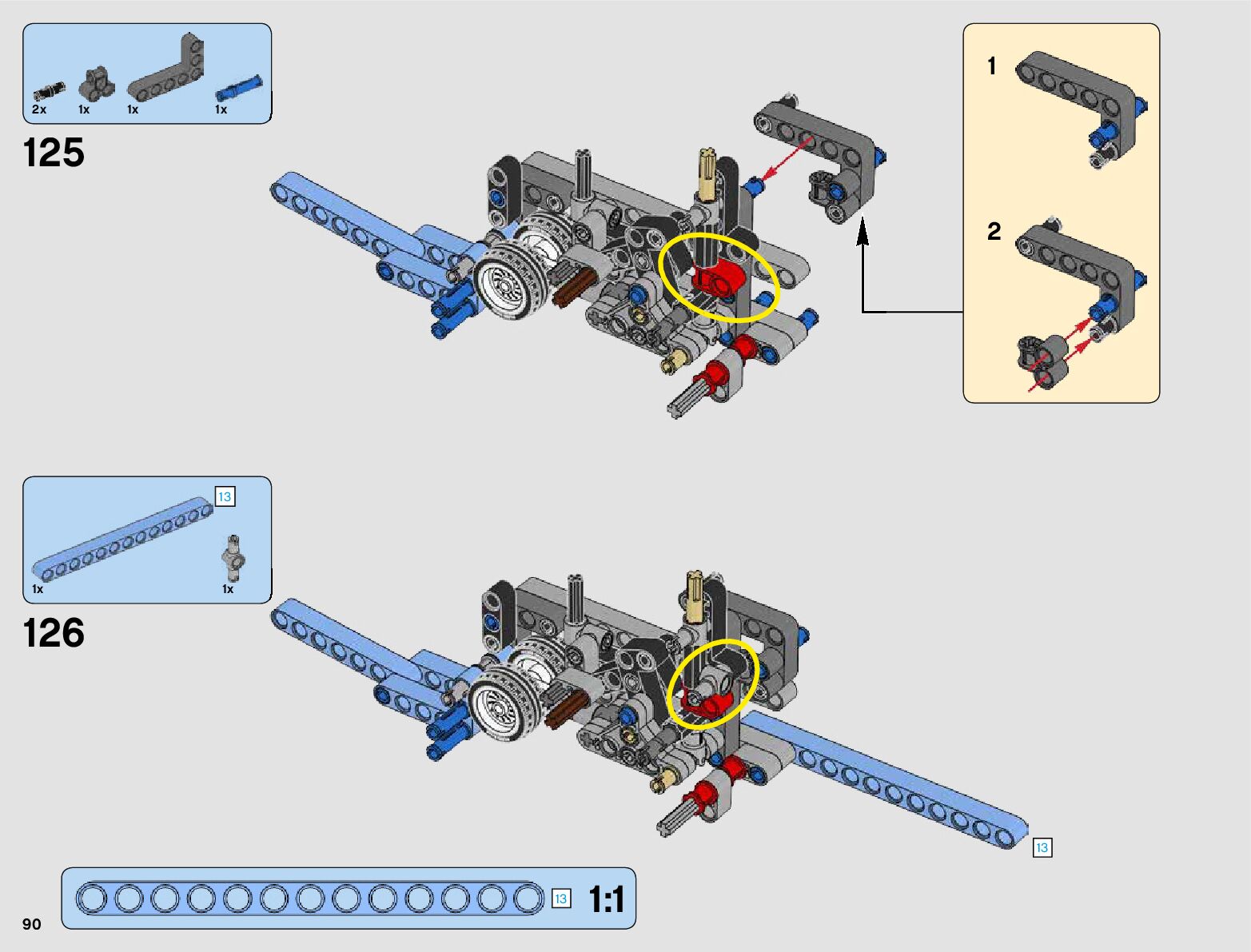 2x 1x 1x 1x

125

1

2

13

1x 1x

126

13

13 1:1

90