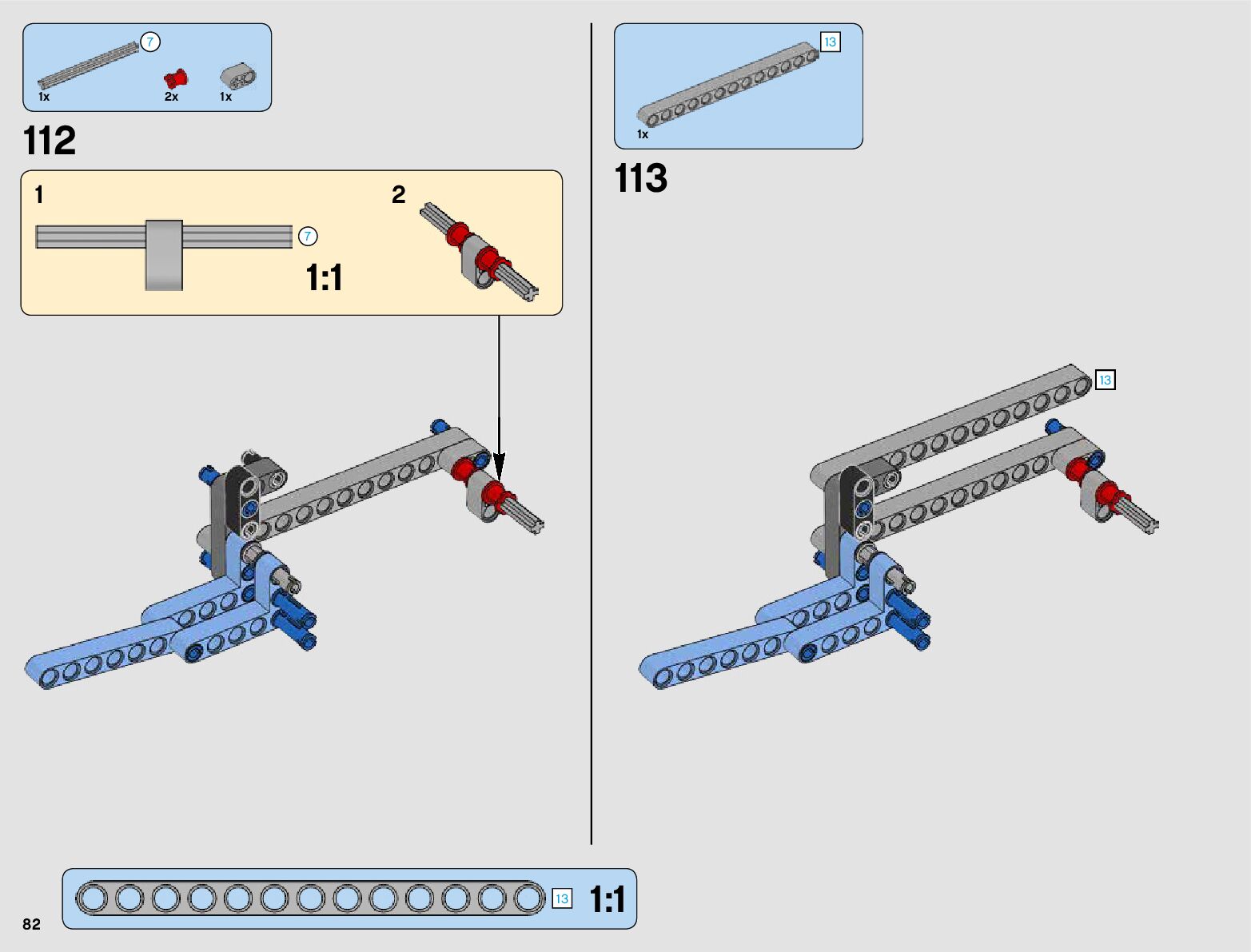 7
1x
2x
1x

112

1
7
1:1
2

13
1x

113

13

13
1:1

82