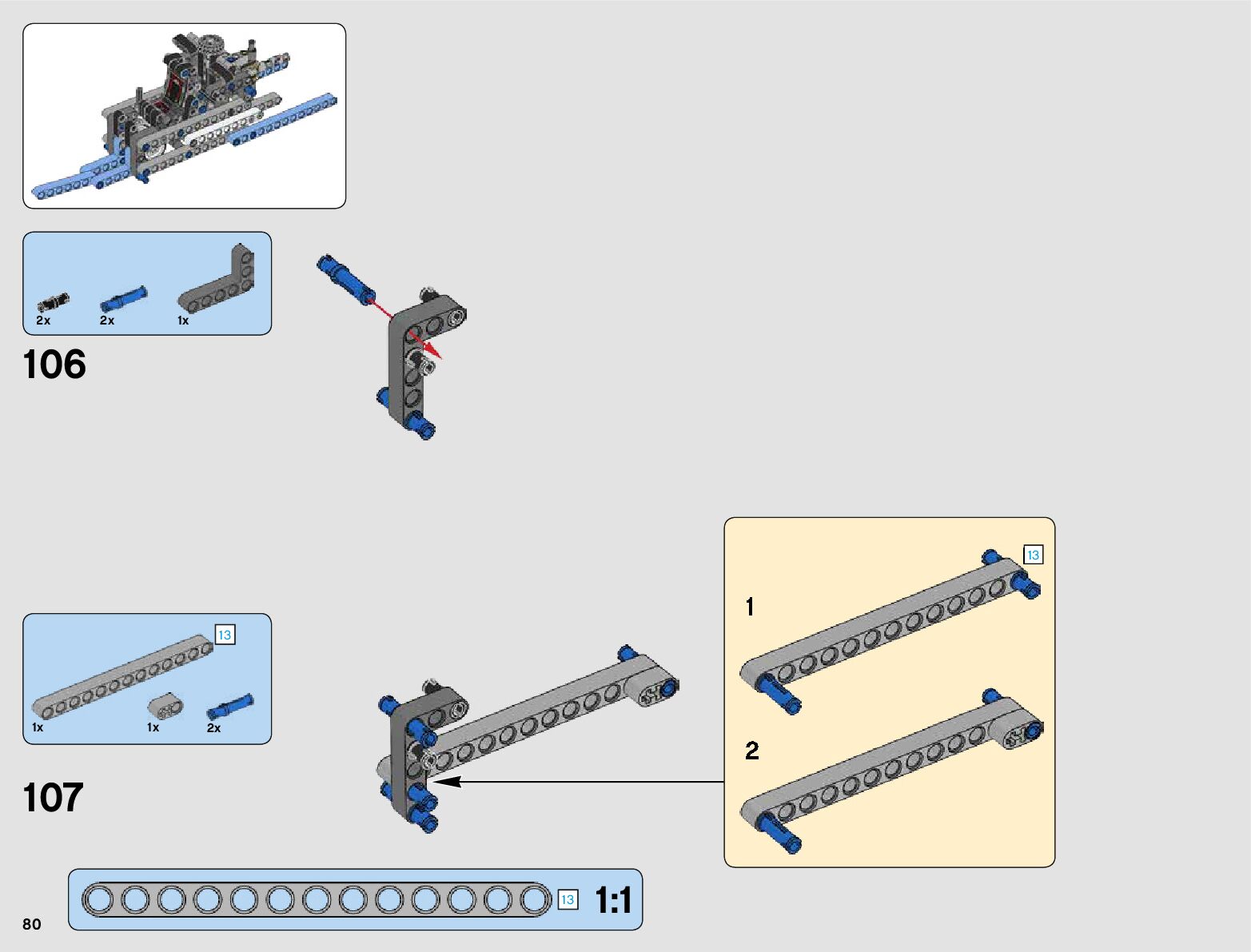 2x 2x 1x

106

13

1x 1x 2x

107

13

1

2

13 1:1

80