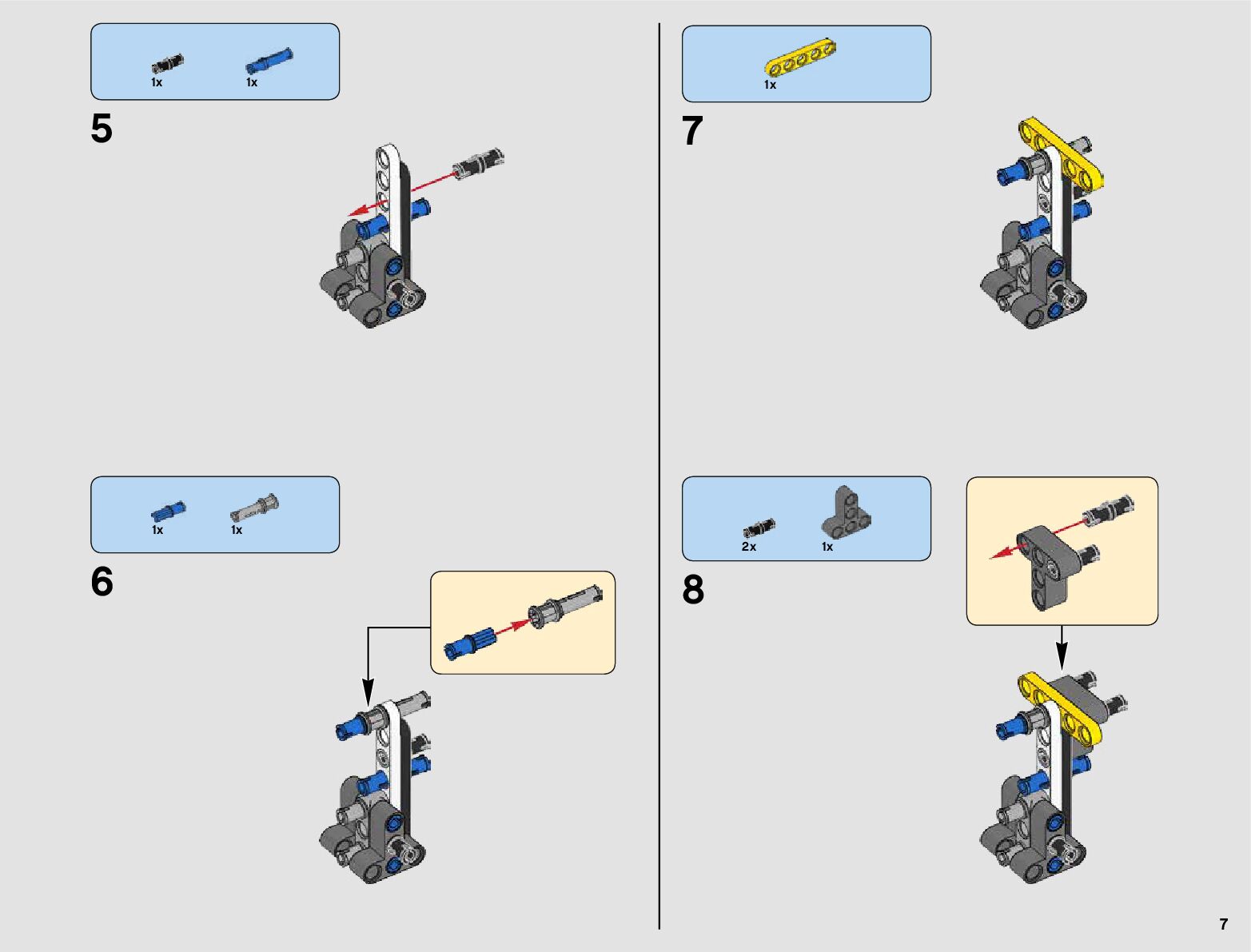 1x 1x

5

1x 1x

6

1x

7

2x 1x

8

7