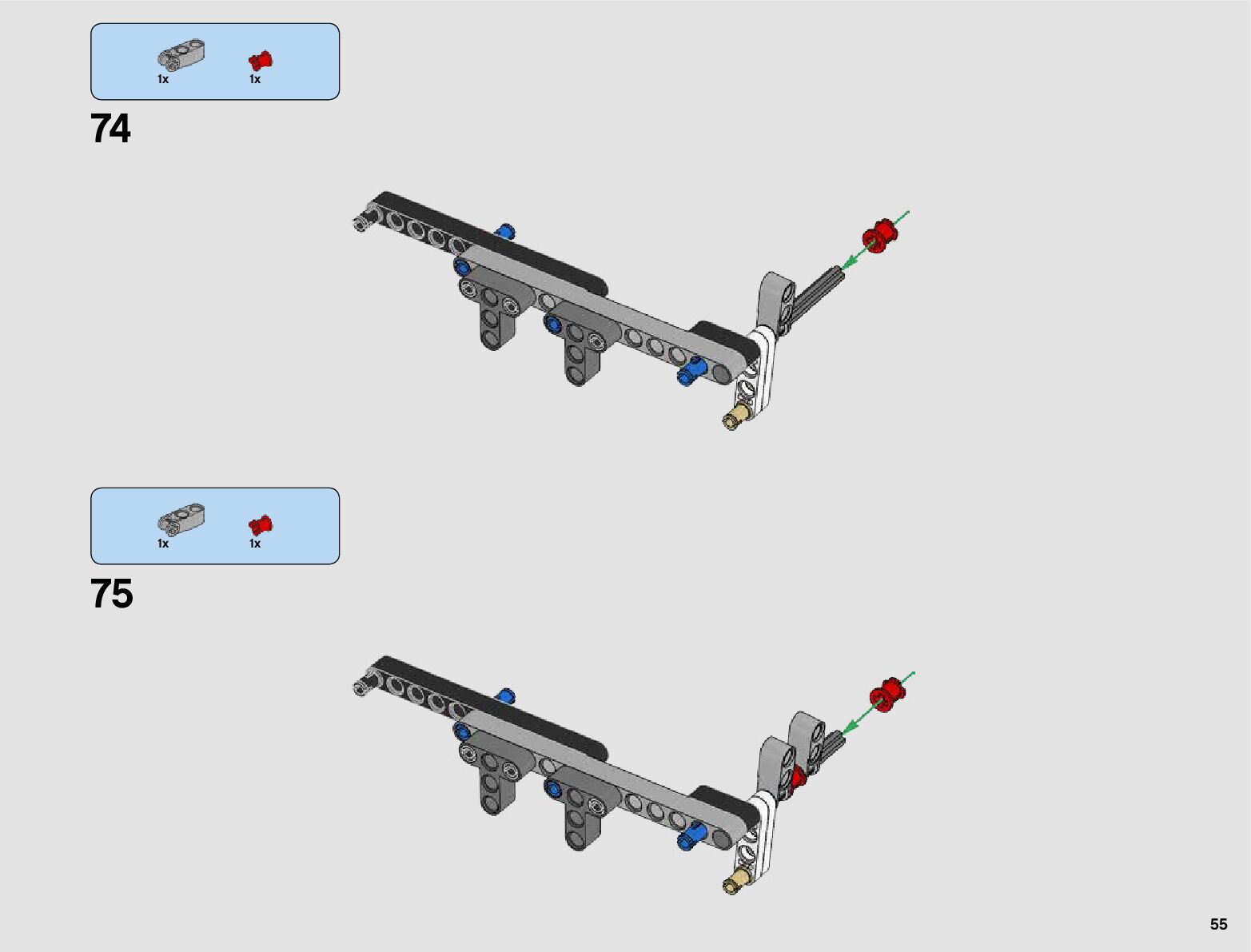 1x 1x

74

1x 1x

75

55