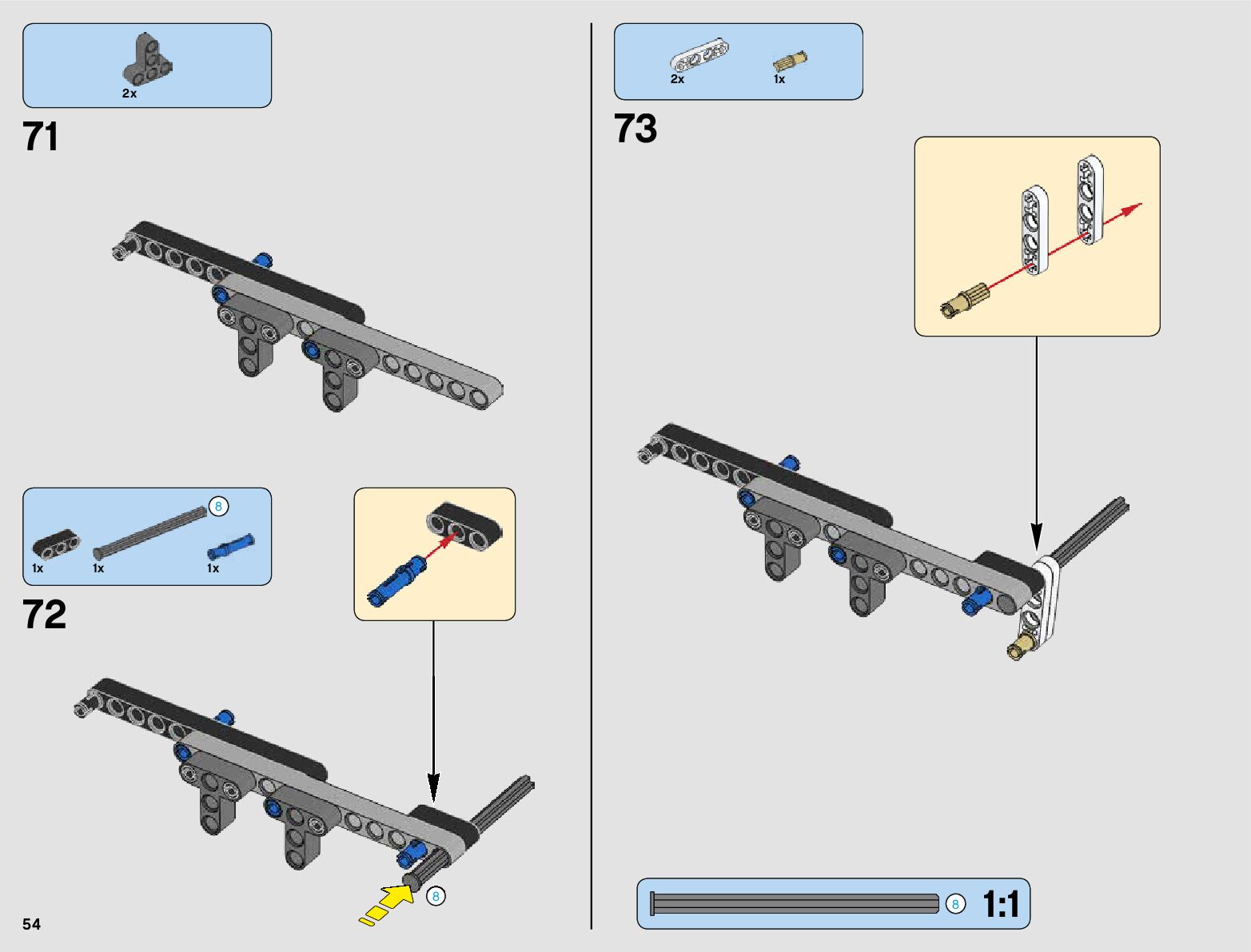 2x

71

8

1x 1x 1x

72

8

54

2x 1x

73

8 1:1