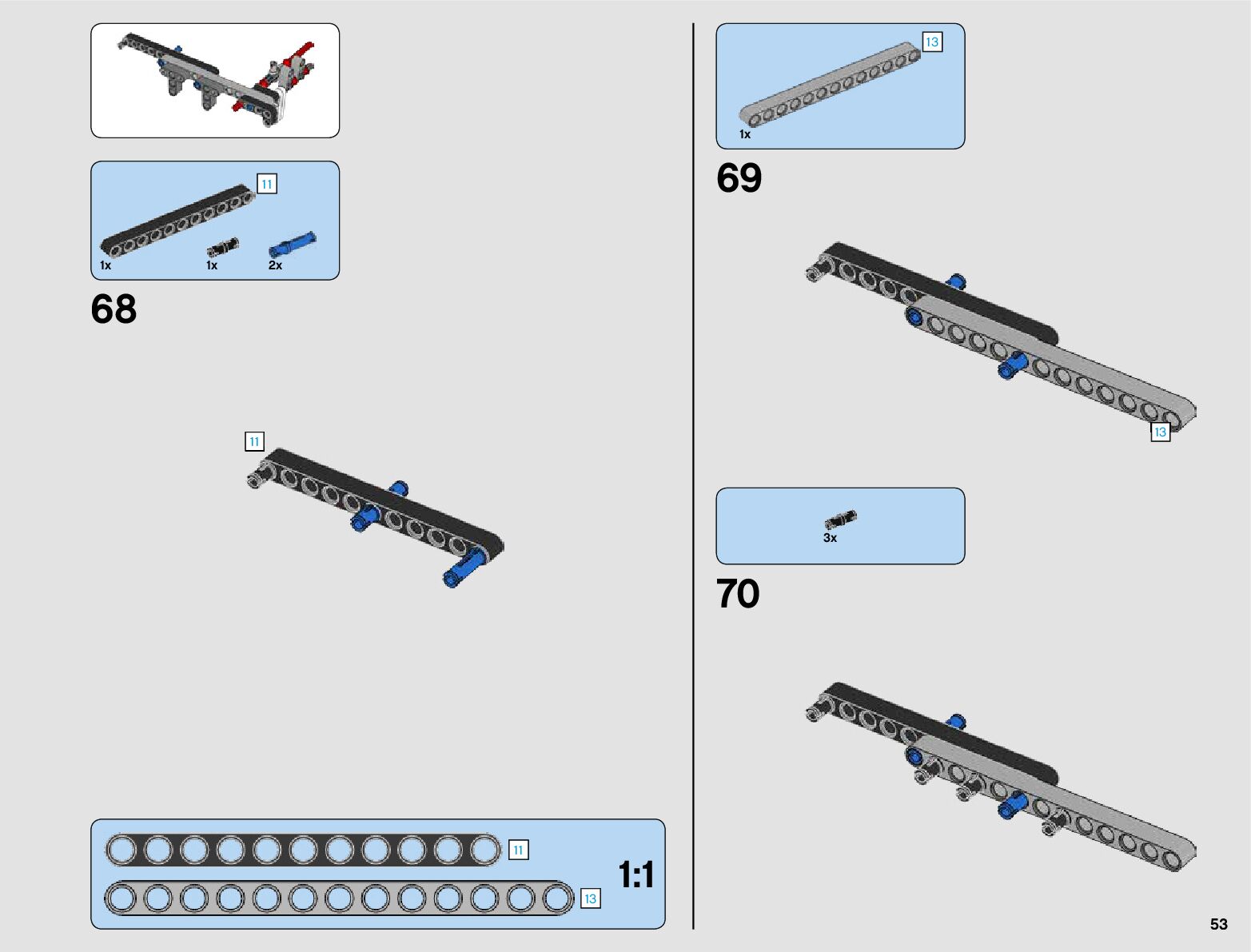 11

1x

1x

2x

68

11

11

13

1:1

13

1x

69

13

3x

70

53