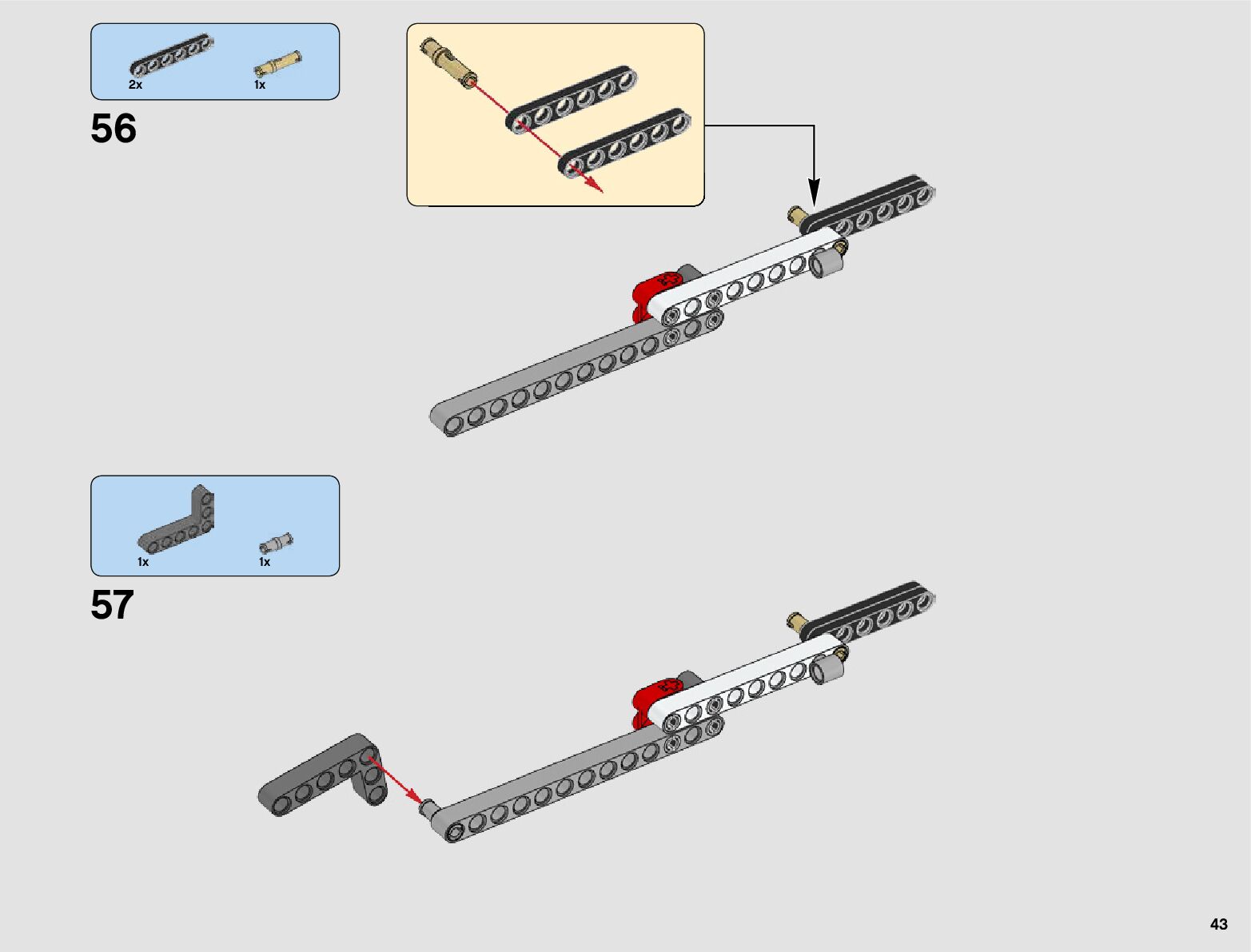 2x
1x

56

1x
1x

57

43