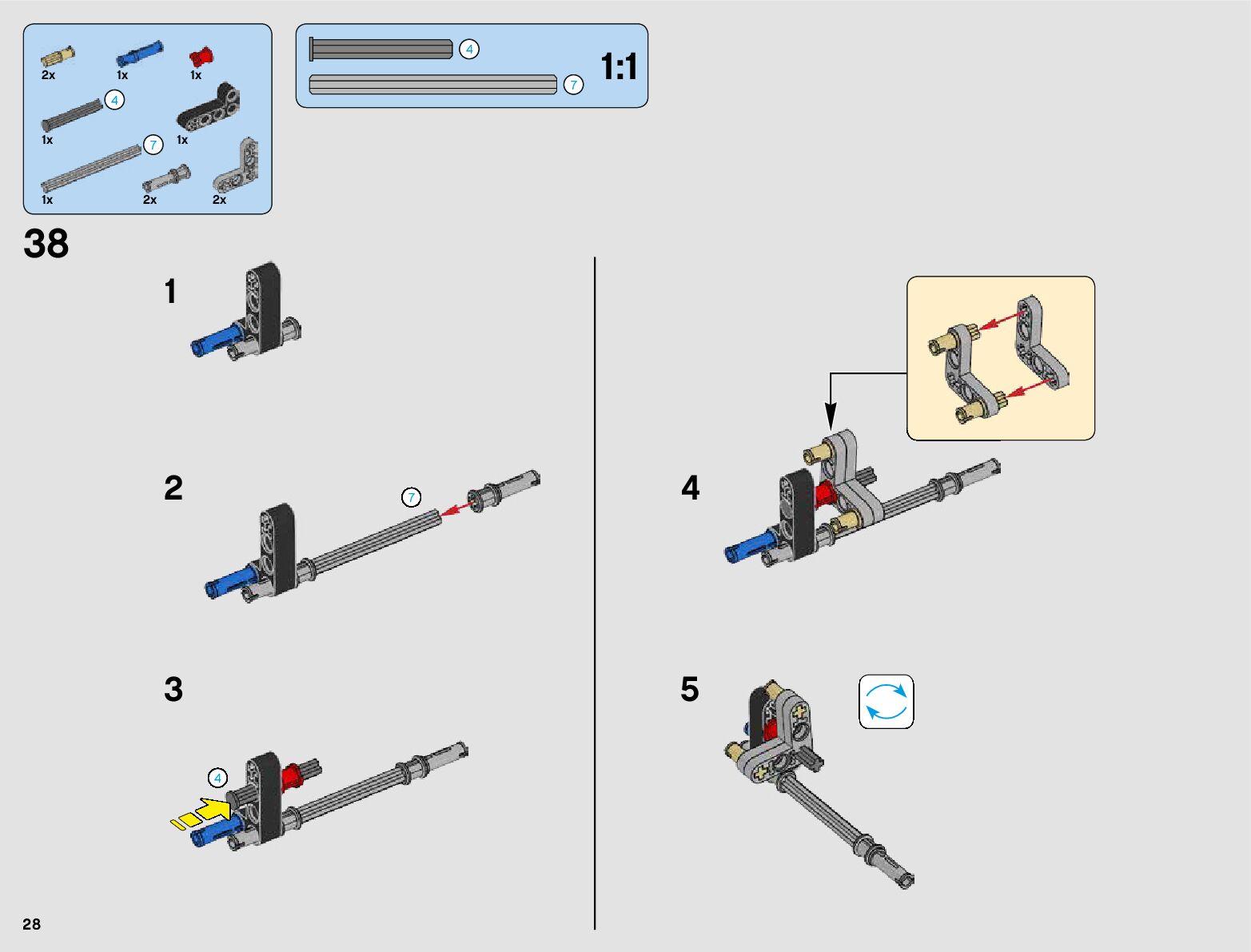 2x 1x 1x
4
1x 1x
7
1x 2x 2x

4
7
1:1

38

1

2
7

3
4

4

5

28