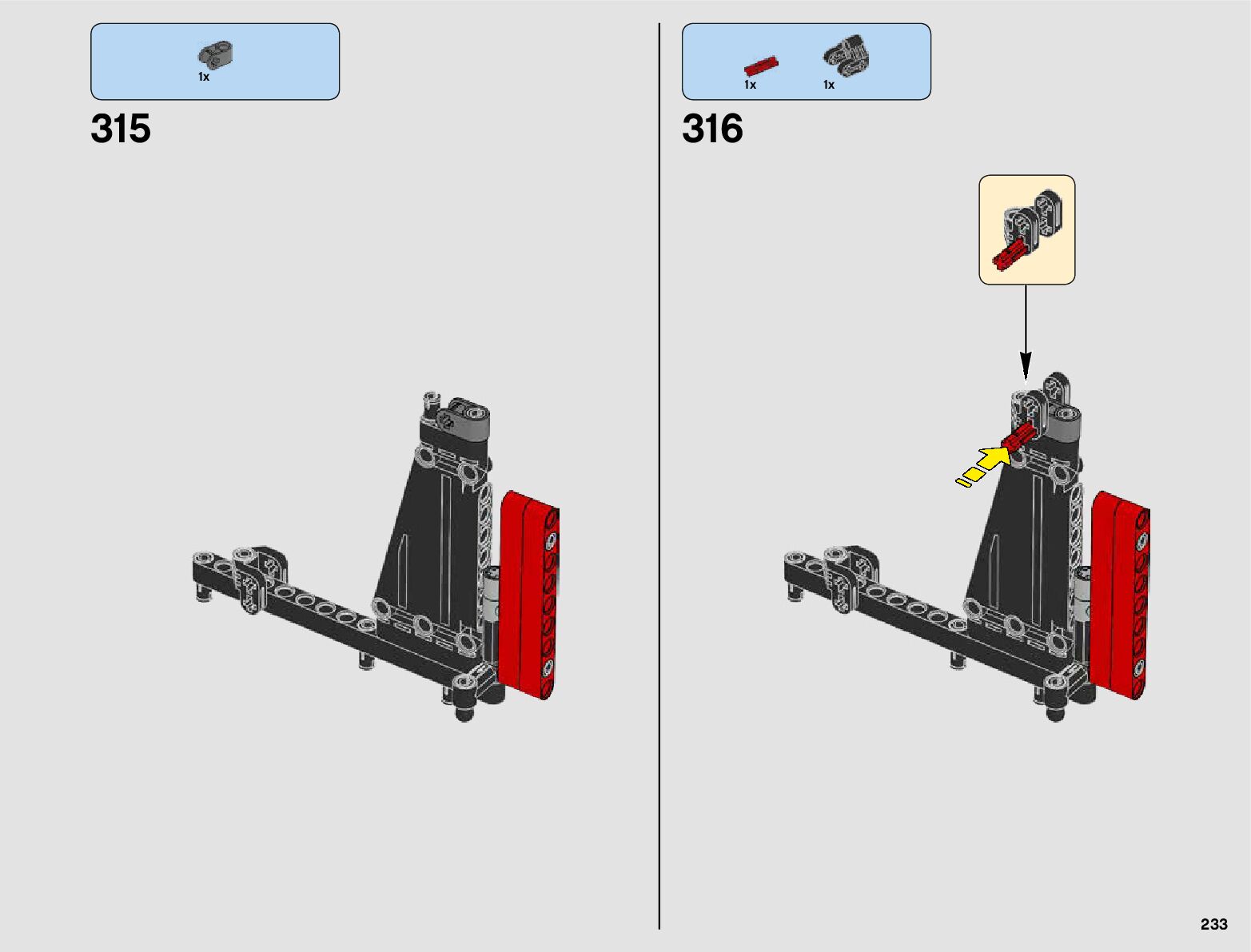 1x

315

1x 1x

316

233