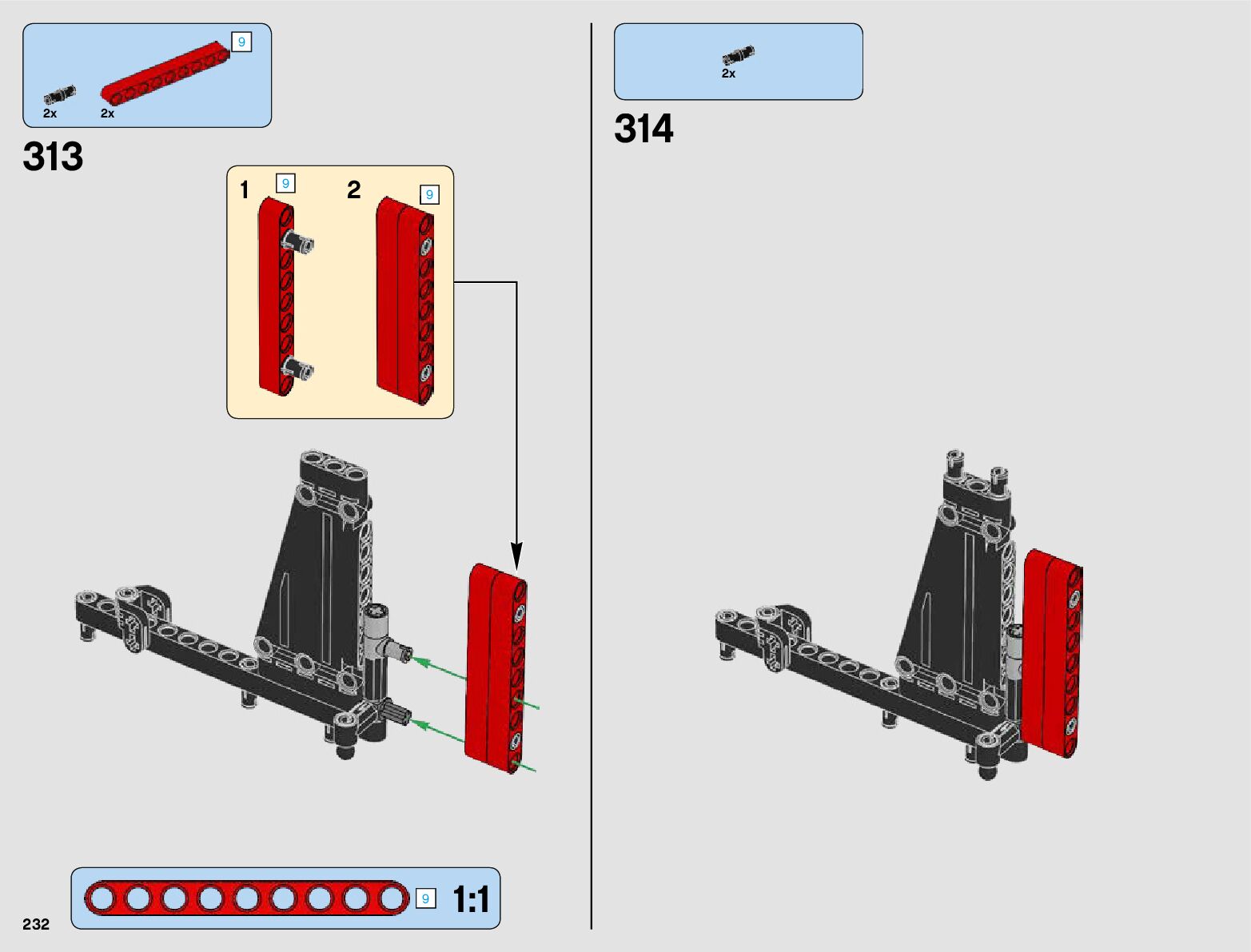 9
2x
2x

313

1
9
2
9

9
1:1

232

2x

314