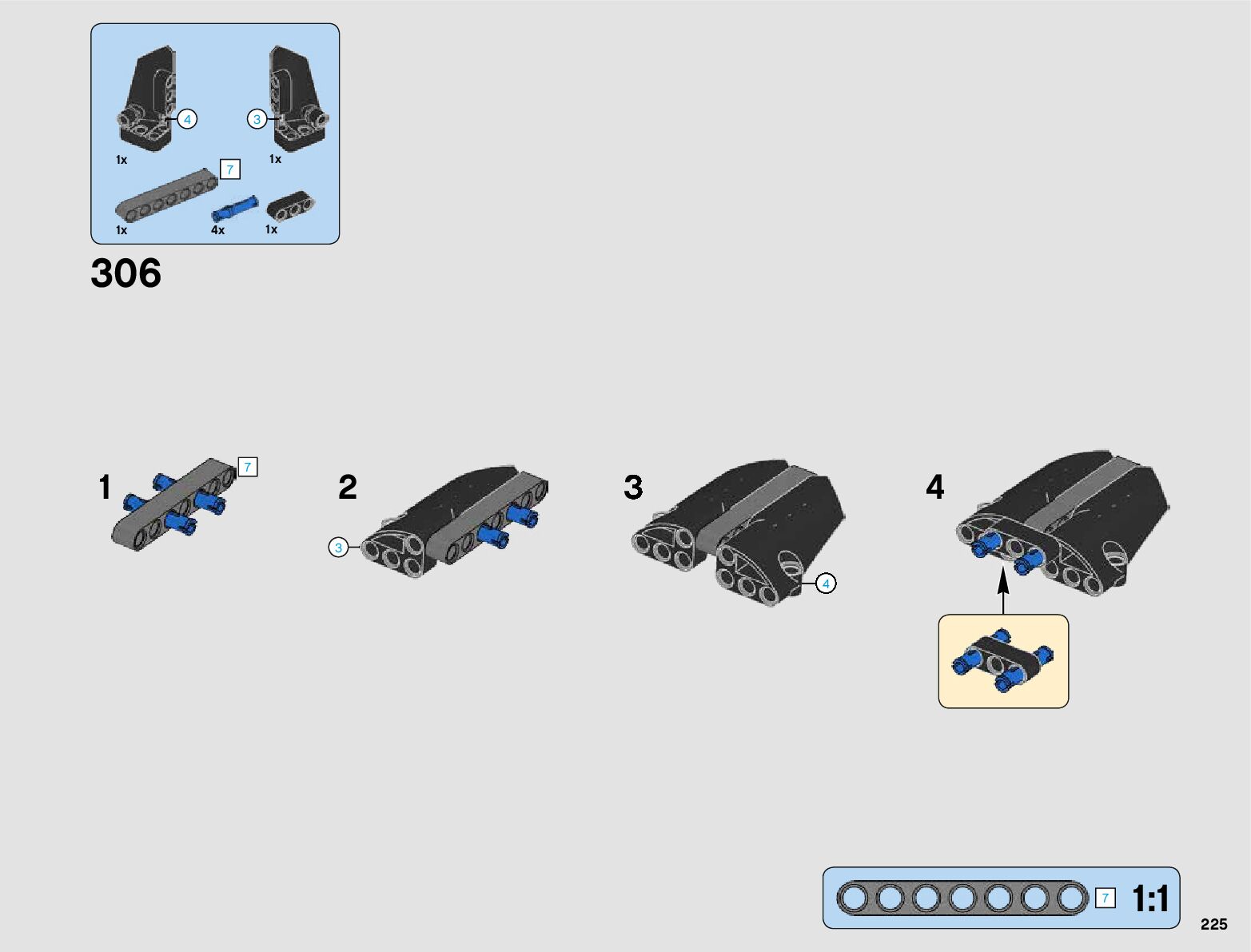 4
3
1x
1x
7
1x
4x
1x

306

1
7

2
3

3
4

4

7
1:1

225