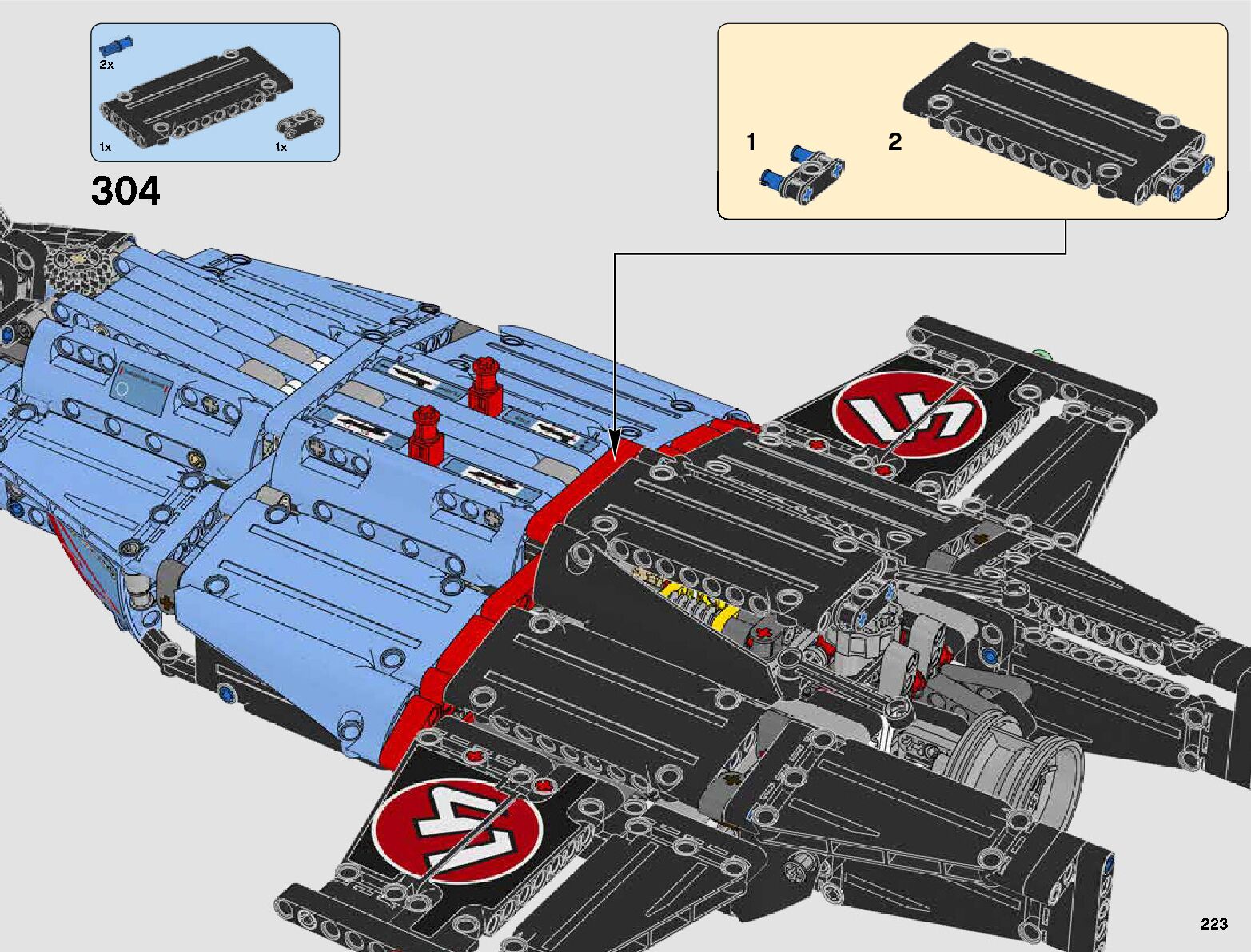 2x

1x

1x

304

1

2

223