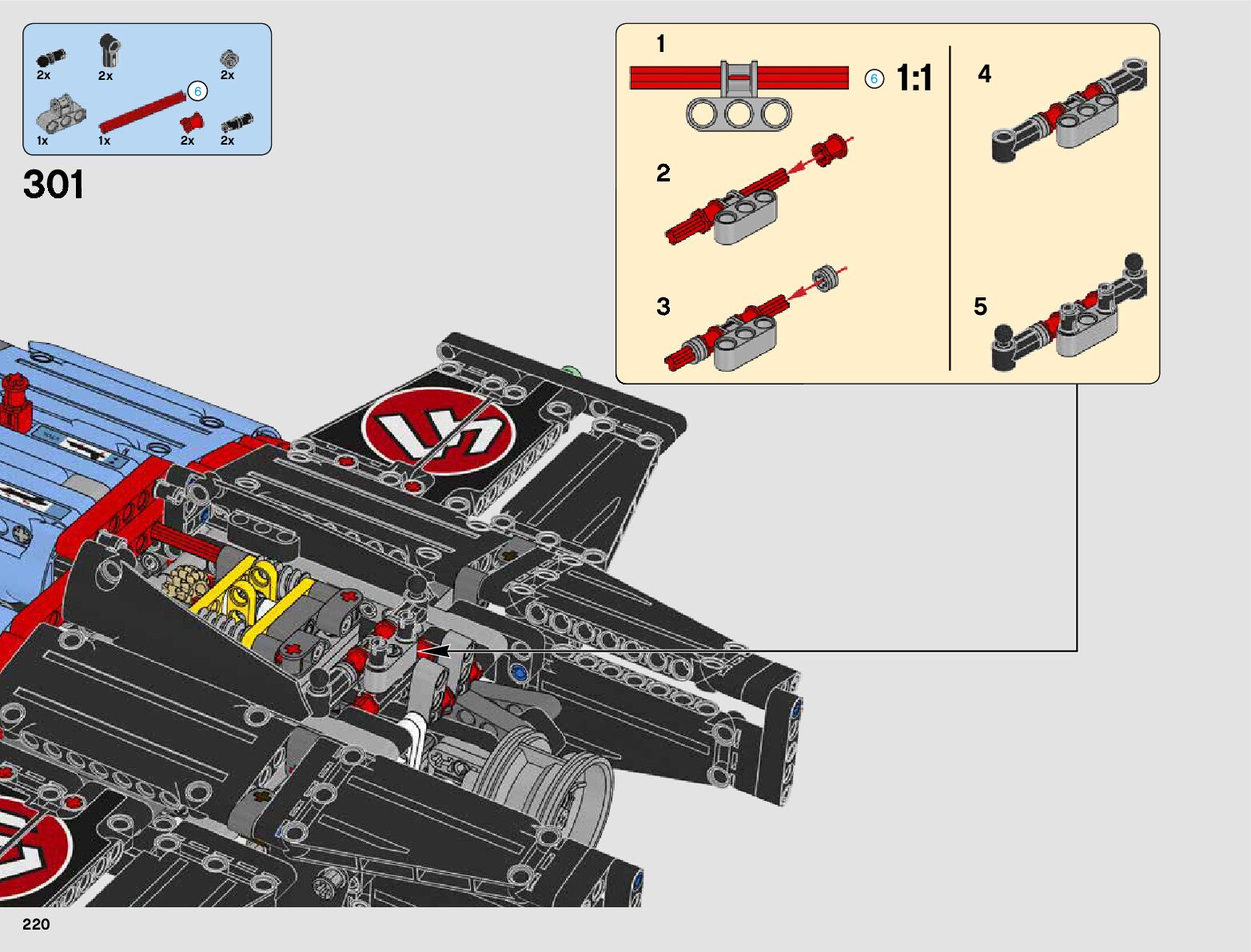 2x
2x
2x
6
1x
1x
2x
2x

301

1
6 1:1
2
3
4
5

220