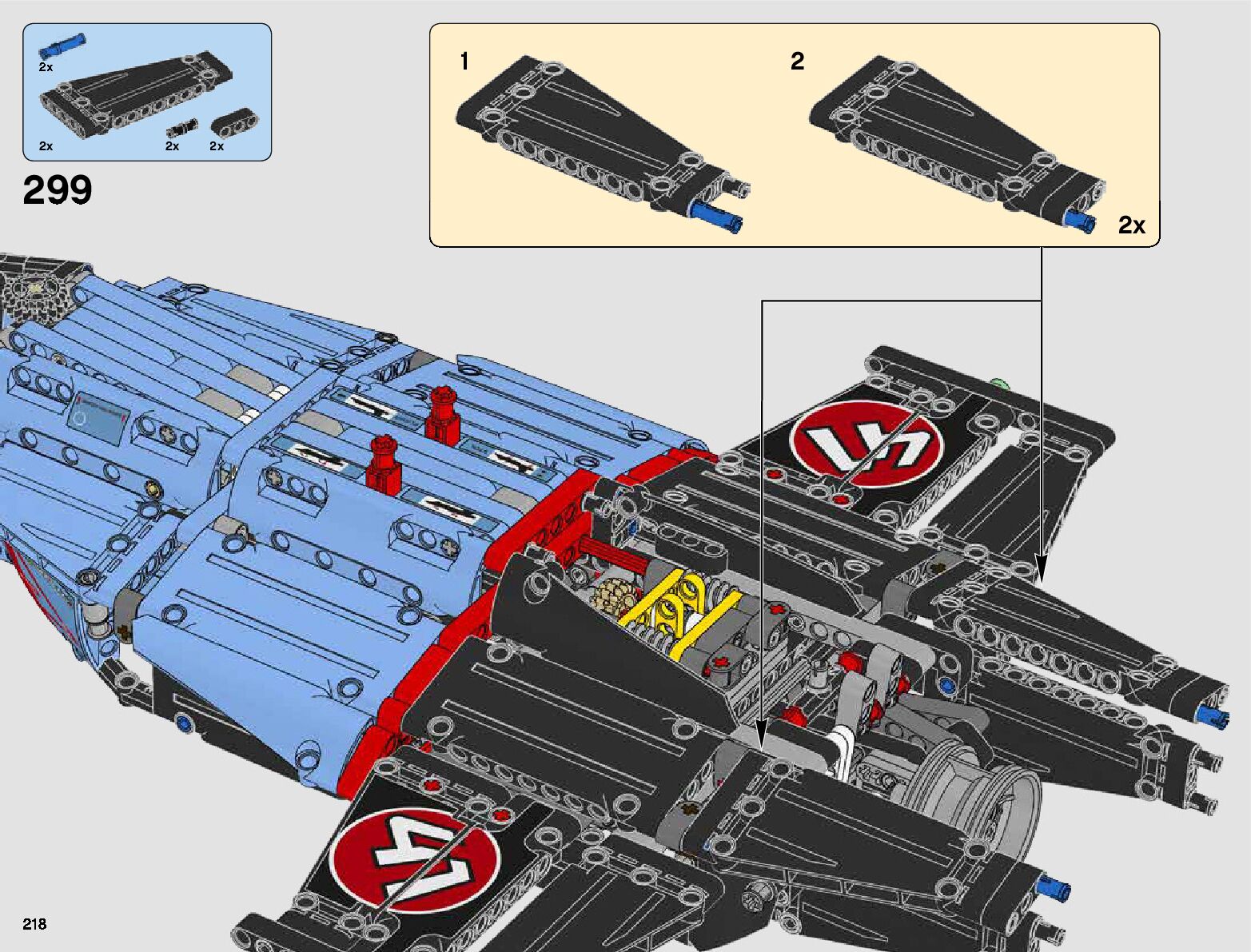 2x

2x

2x

2x

299

1

2

2x

218