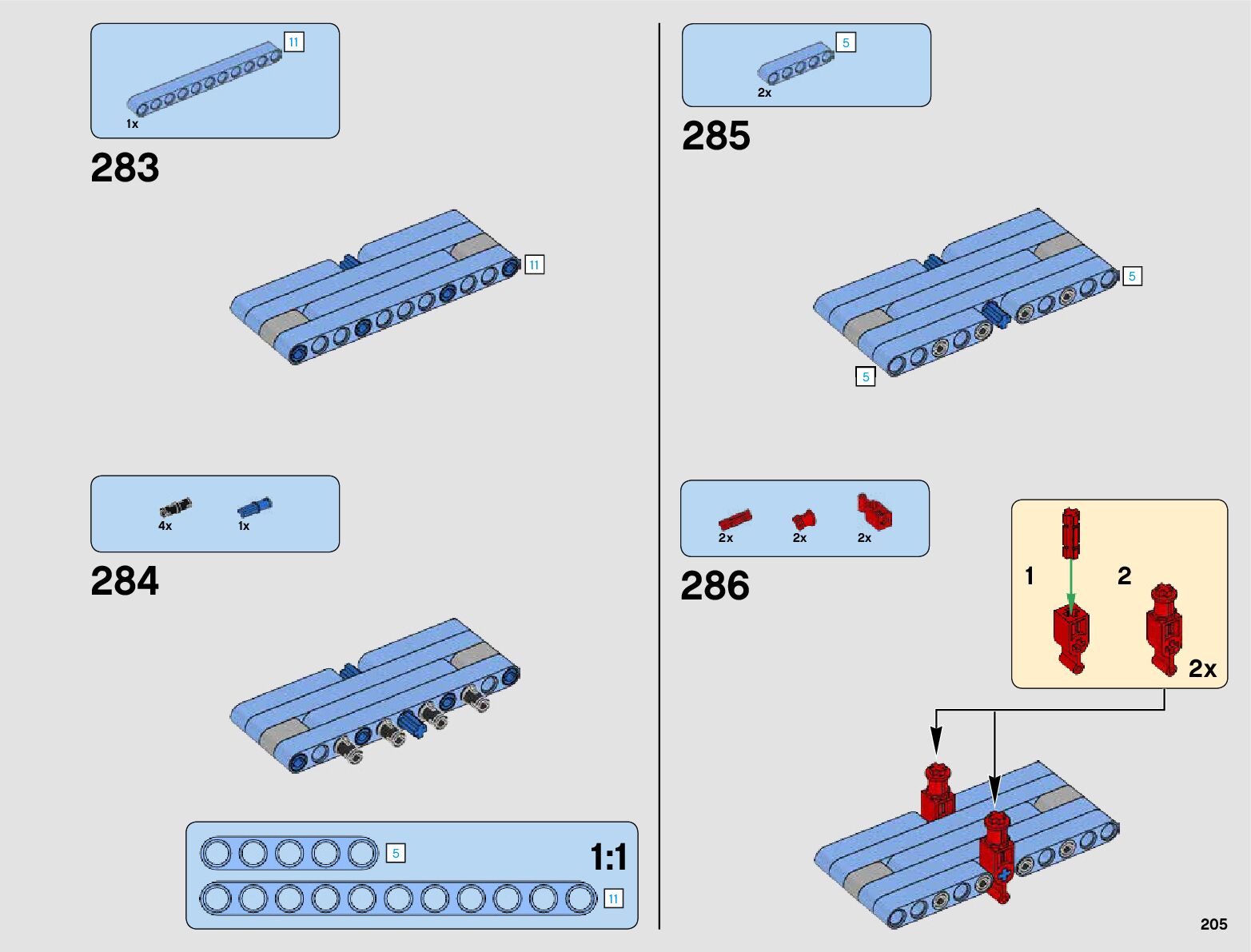 11

1x

283

11

4x

1x

284

5

1:1

11

5

2x

285

5

5

2x

2x

2x

286

1

2

2x

205