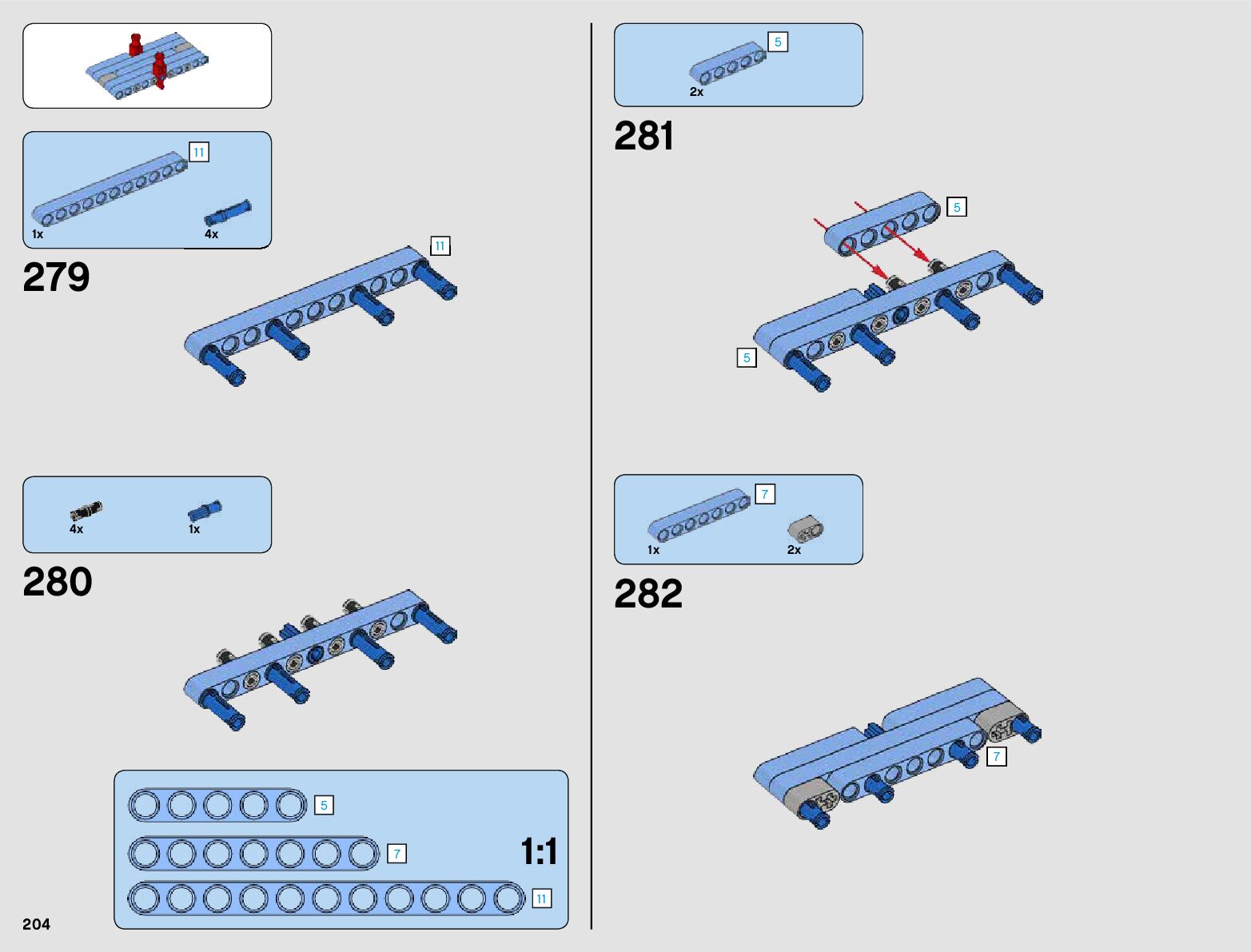 11
1x
4x
279
11

4x
1x
280

5
7
1:1
11

204

5
2x
281
5
5

7
1x
2x
282
7