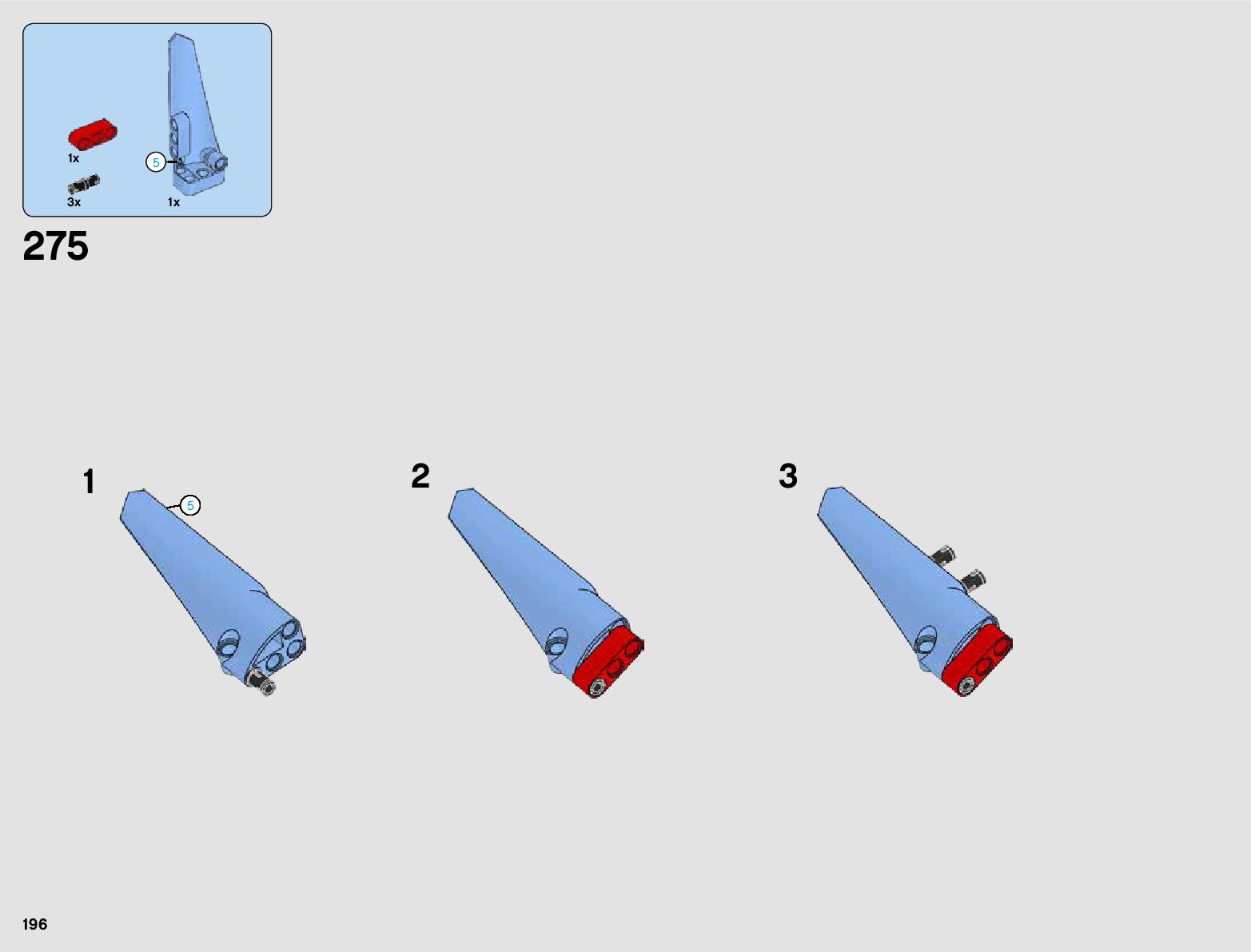 1x
5
3x
1x
275
1
5
2
3
196