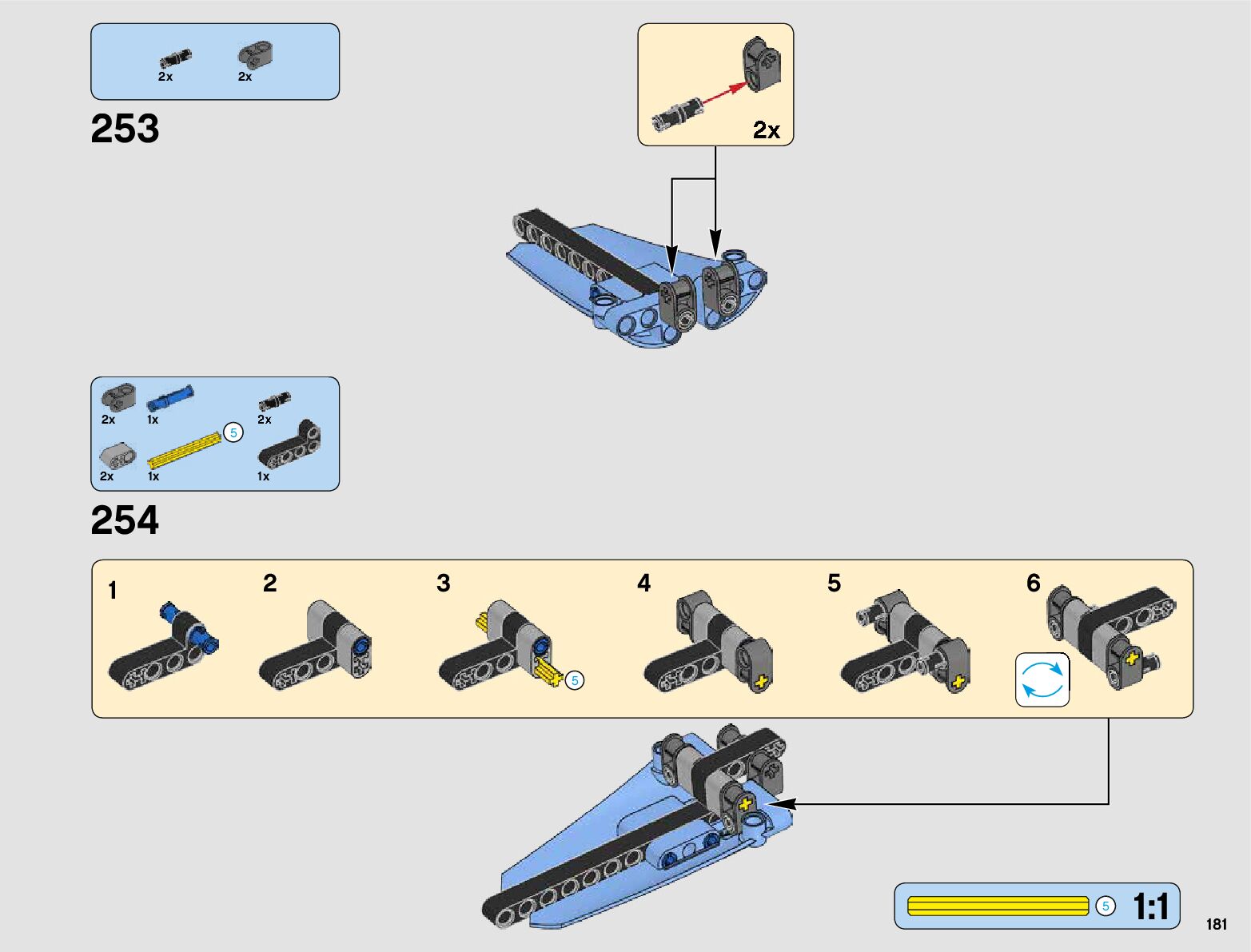 2x 2x

253

2x

2x 1x 2x
5
2x 1x 1x

254

1
2
3
5
4
5
6

5 1:1

181