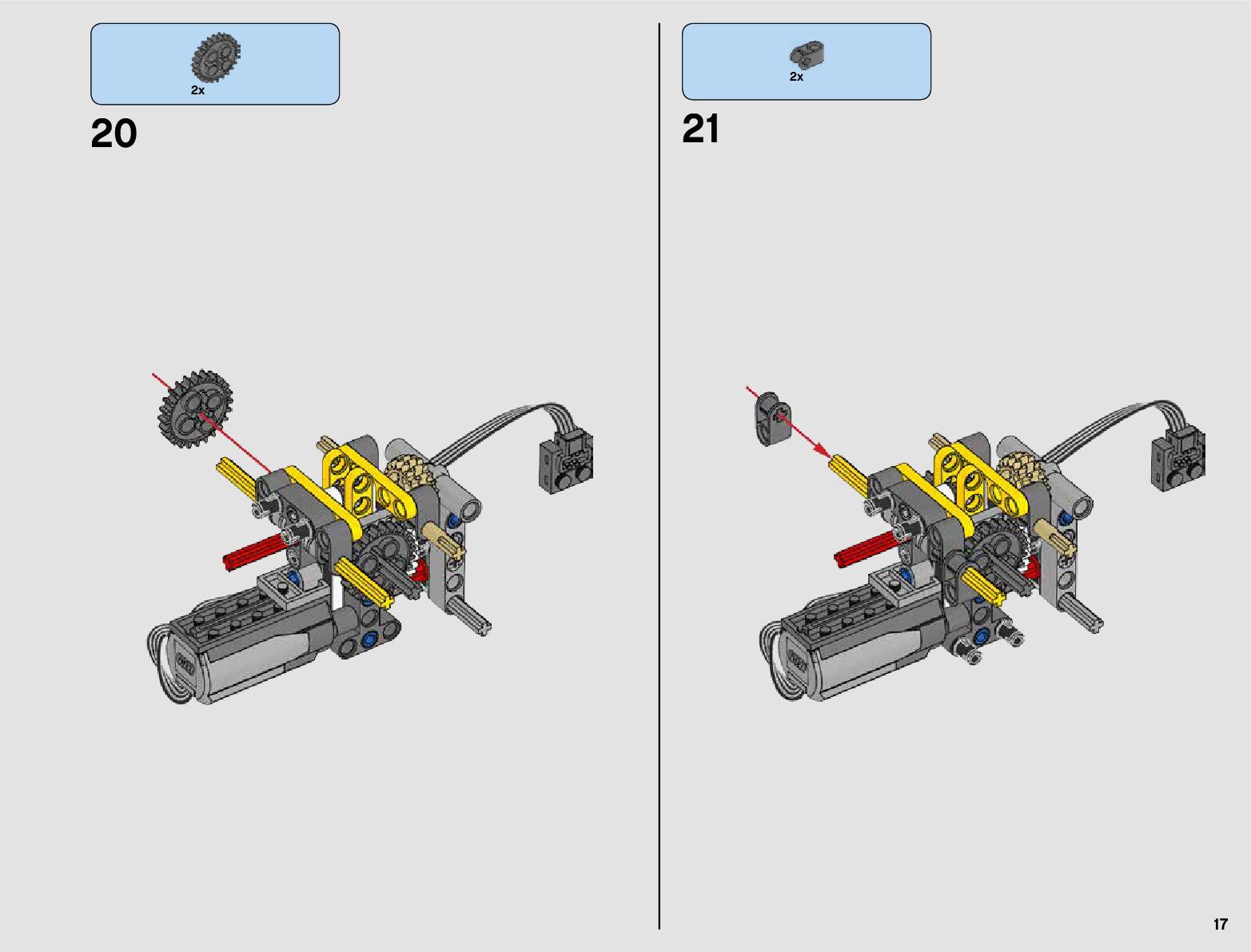 2x

20

2x

21

17