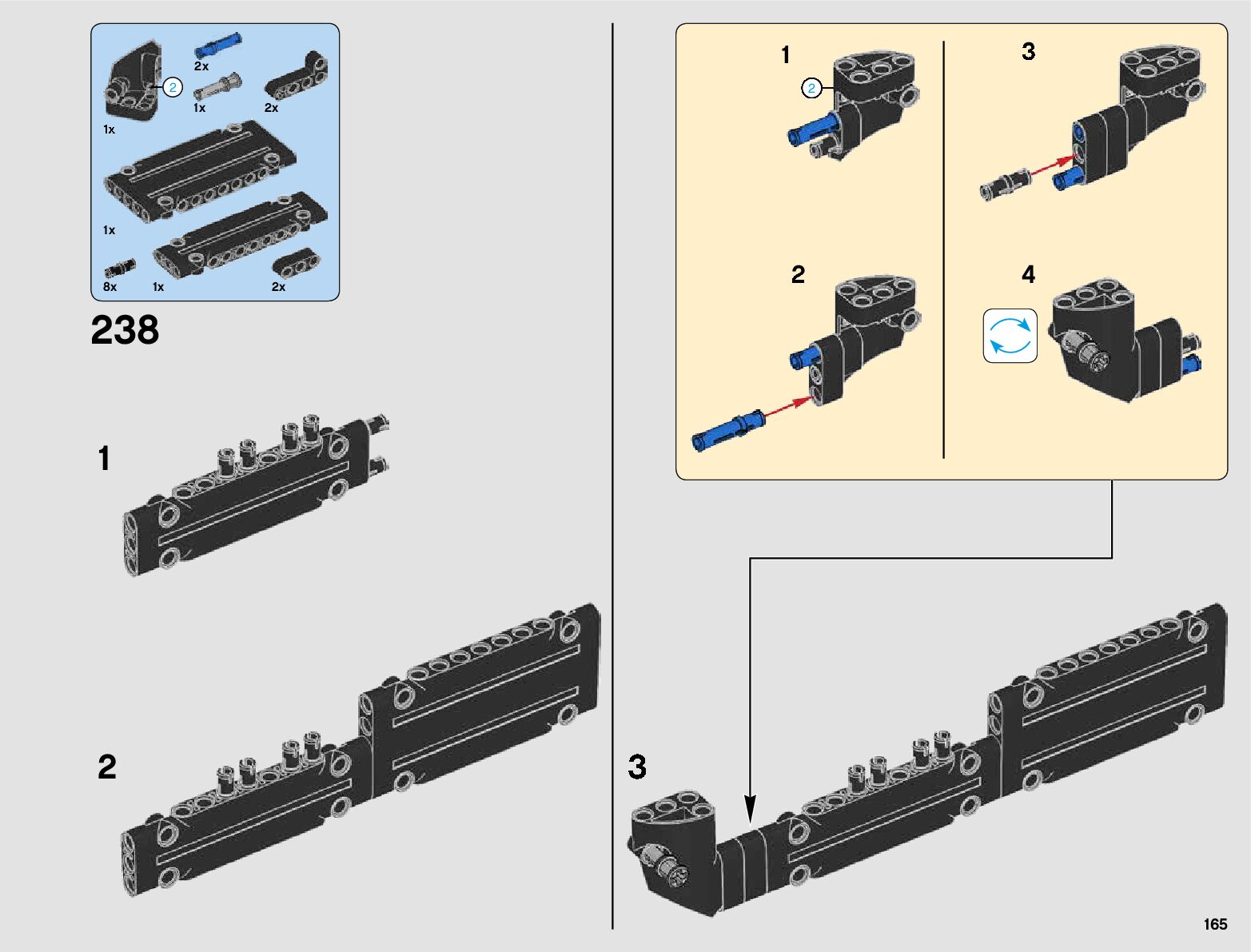 2x
2
1x
2x
1x
1x
8x
1x
2x

238

1

2

1
2

3

2

4

3

165