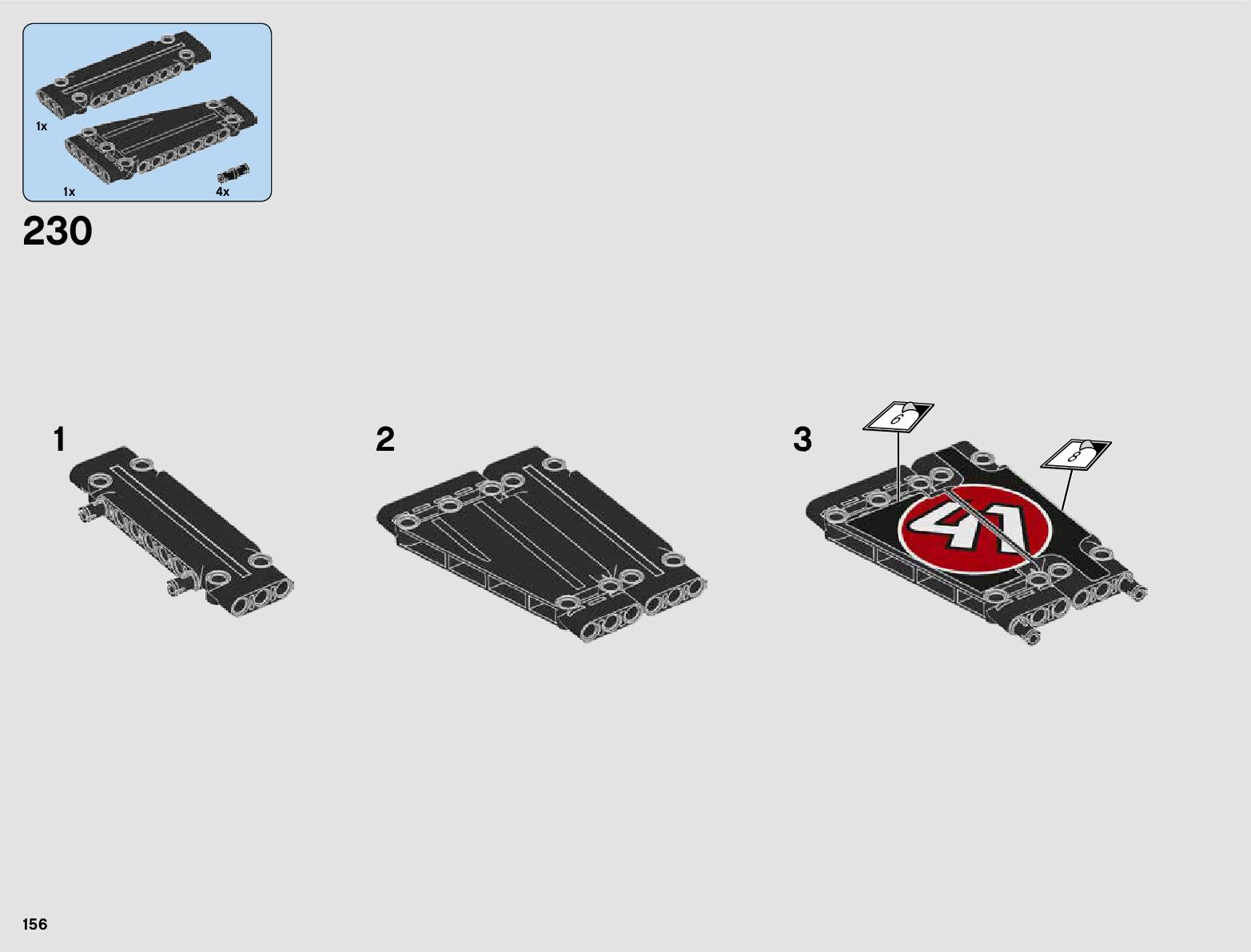 1x

1x

4x

230

1

2

3

6

8

41

156