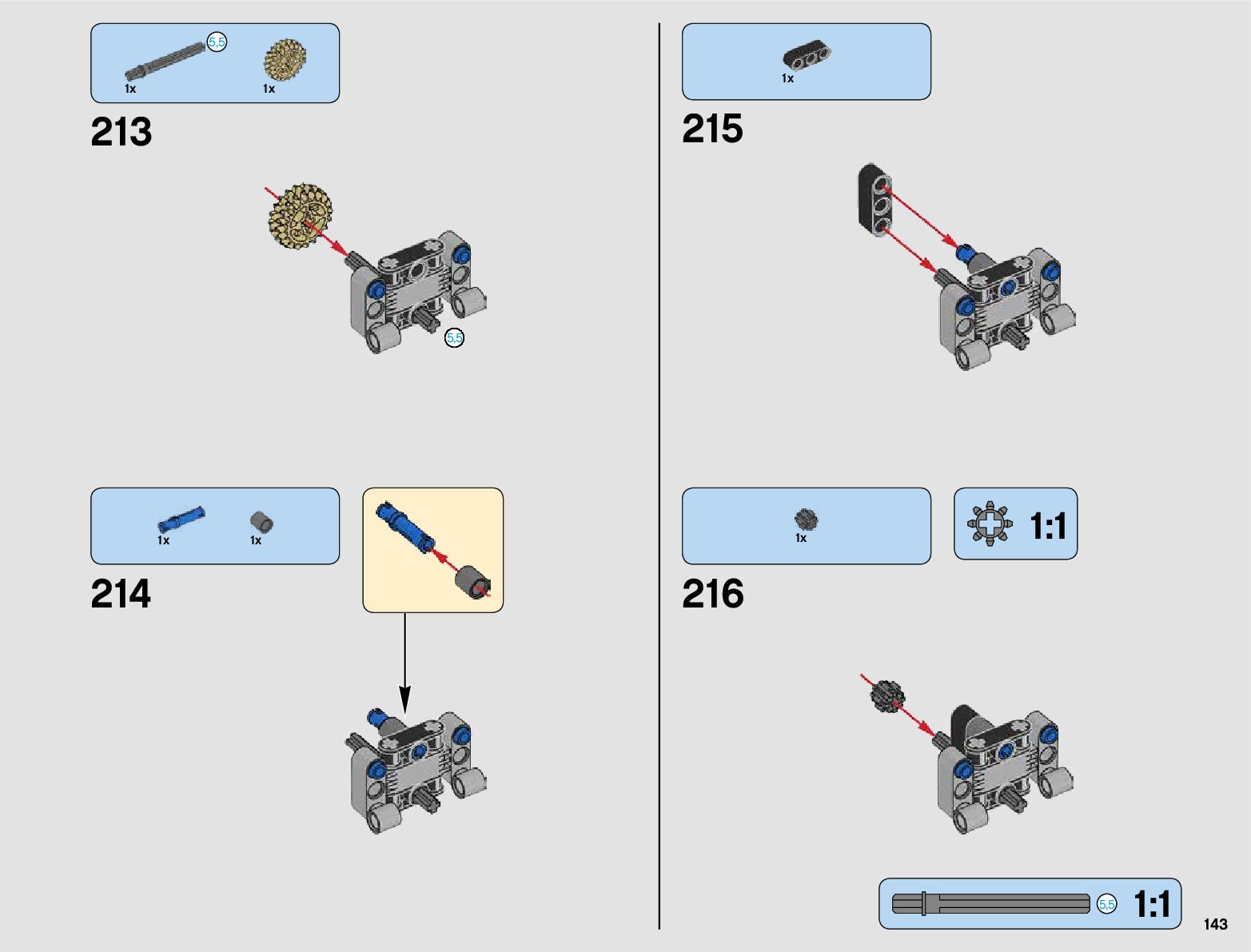 5,5
1x
1x

213

5,5

1x
1x

214

1x

215

1x

1:1

216

5,5 1:1

143