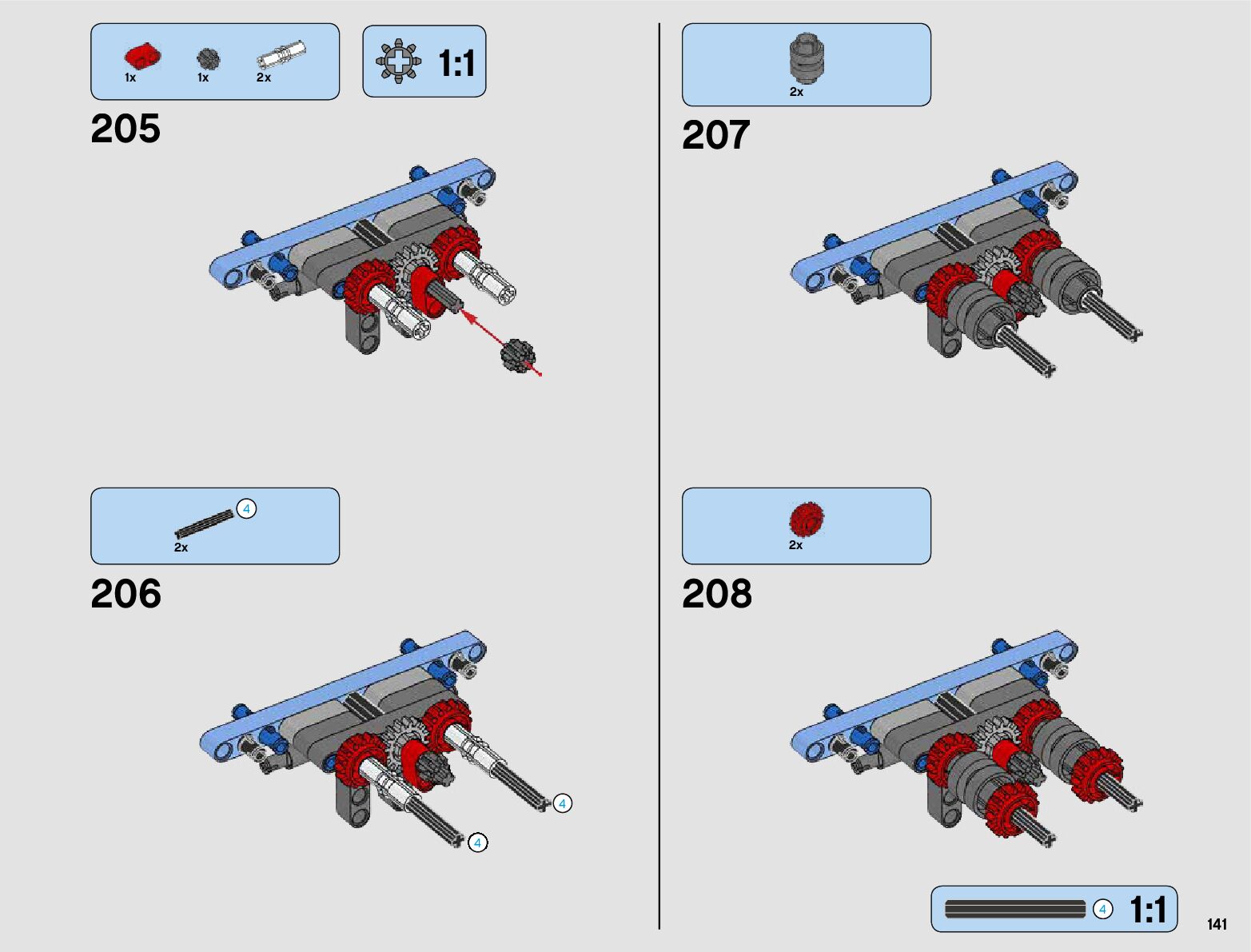 1x 1x 2x

1:1

205

4
2x

206

4

4

2x

207

2x

208

4 1:1

141