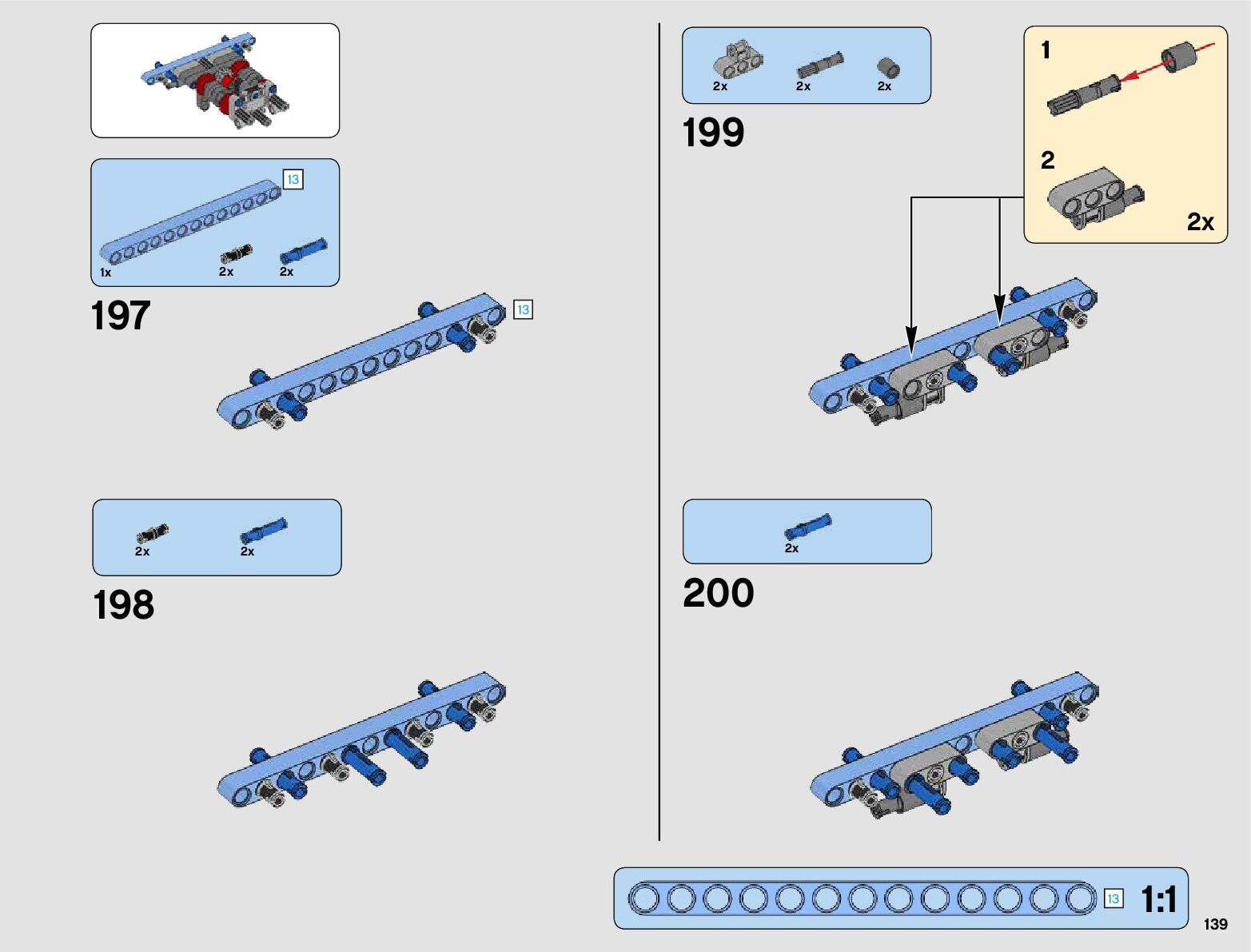 13

1x 2x 2x

197

13

2x 2x

198

2x 2x 2x

199

1

2

2x

2x

200

13 1:1

139