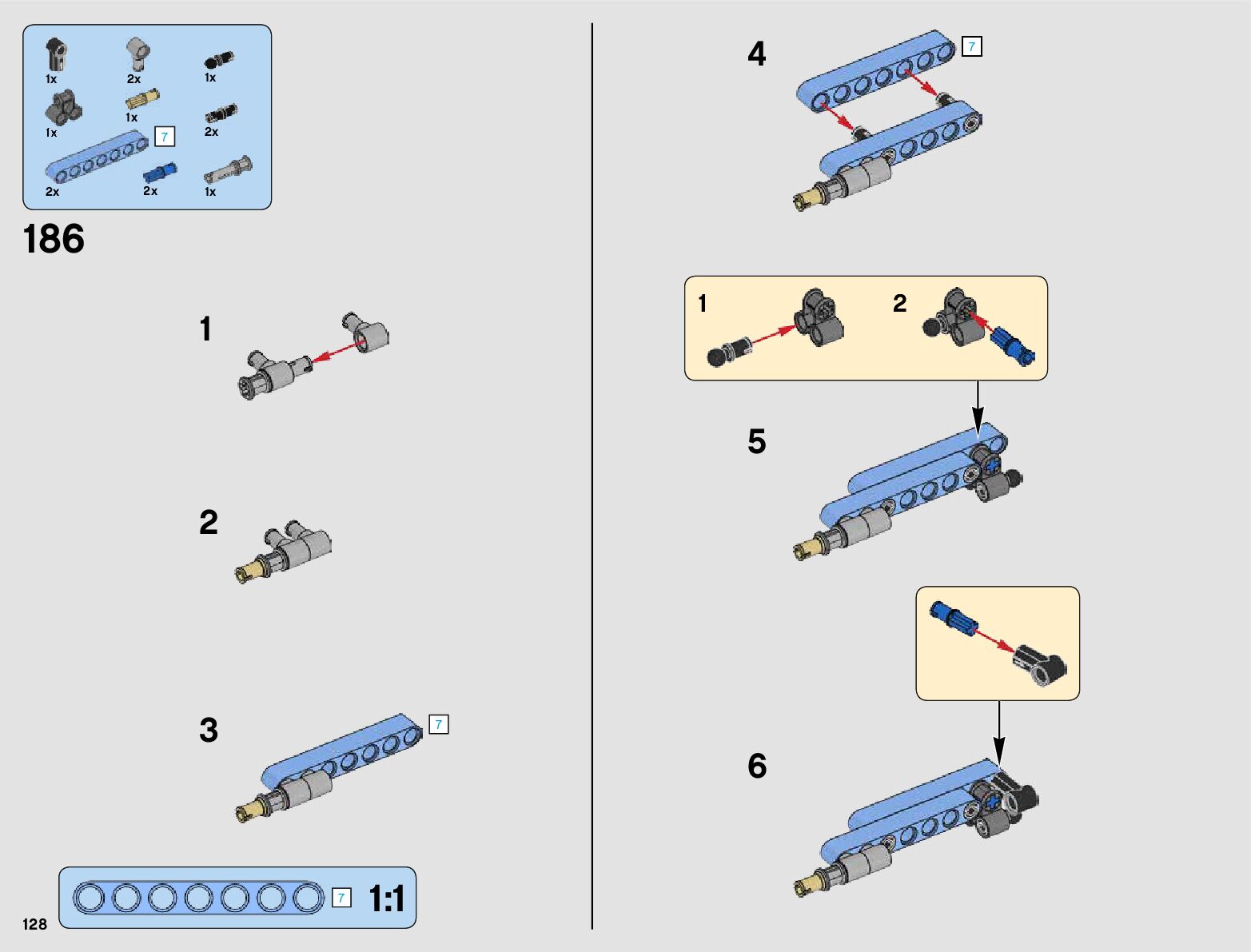 1x
2x
1x
1x
1x
2x
7
2x
2x
1x

186

1

2

3
7

7 1:1

128

4
7

1
2

5

6