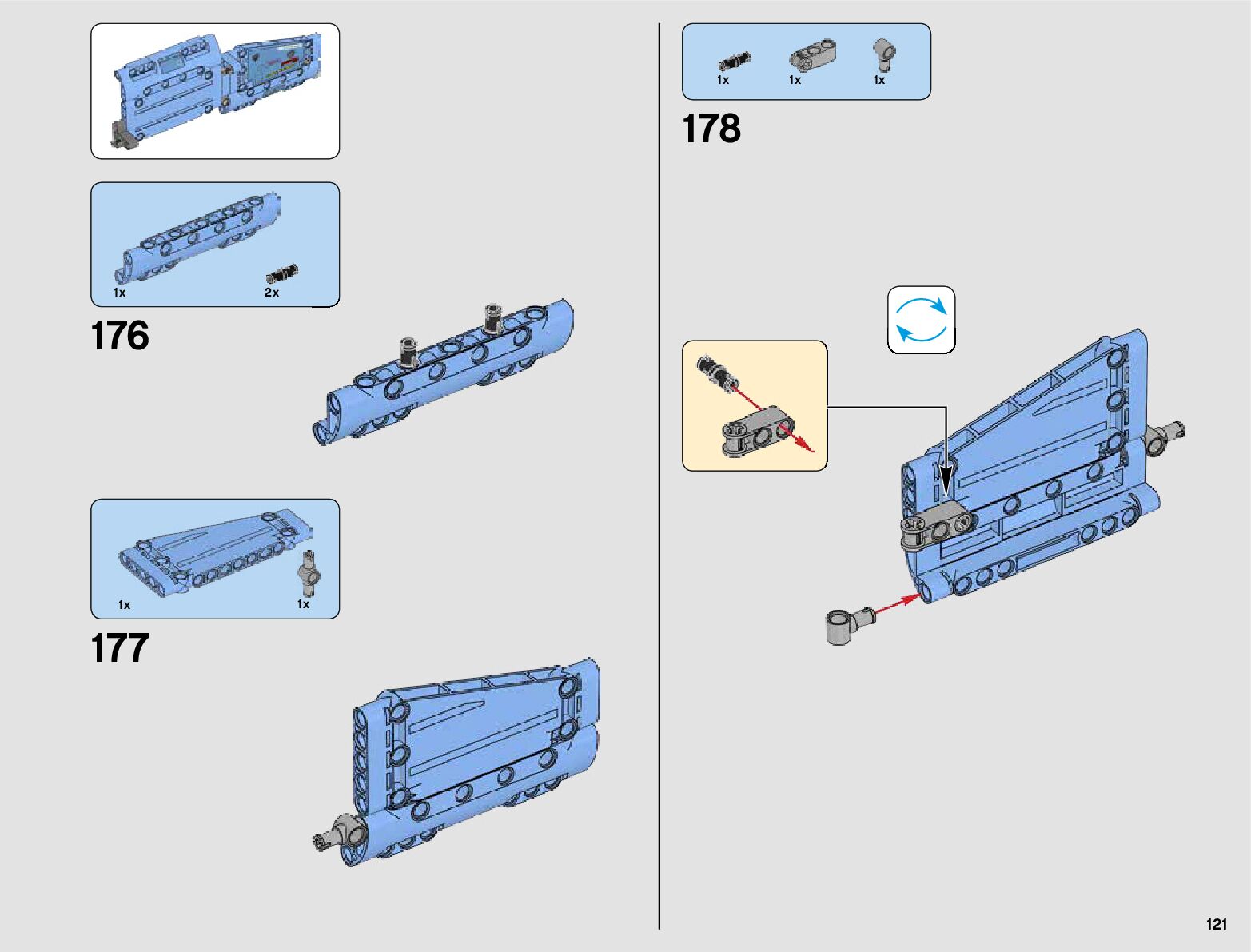 1x 2x

176

1x 1x

177

1x 1x 1x

178

121