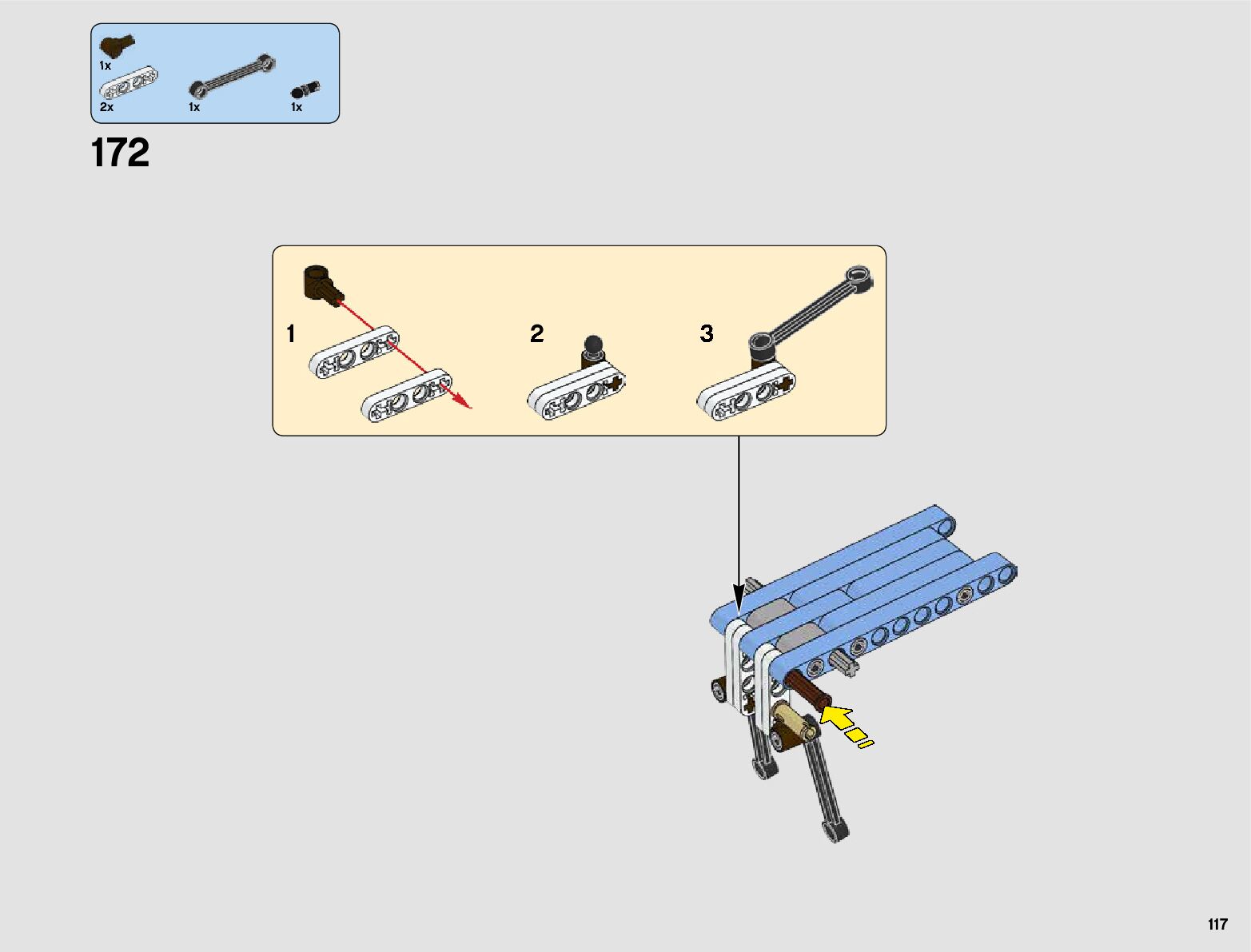 1x

2x

1x

1x

172

1

2

3

117