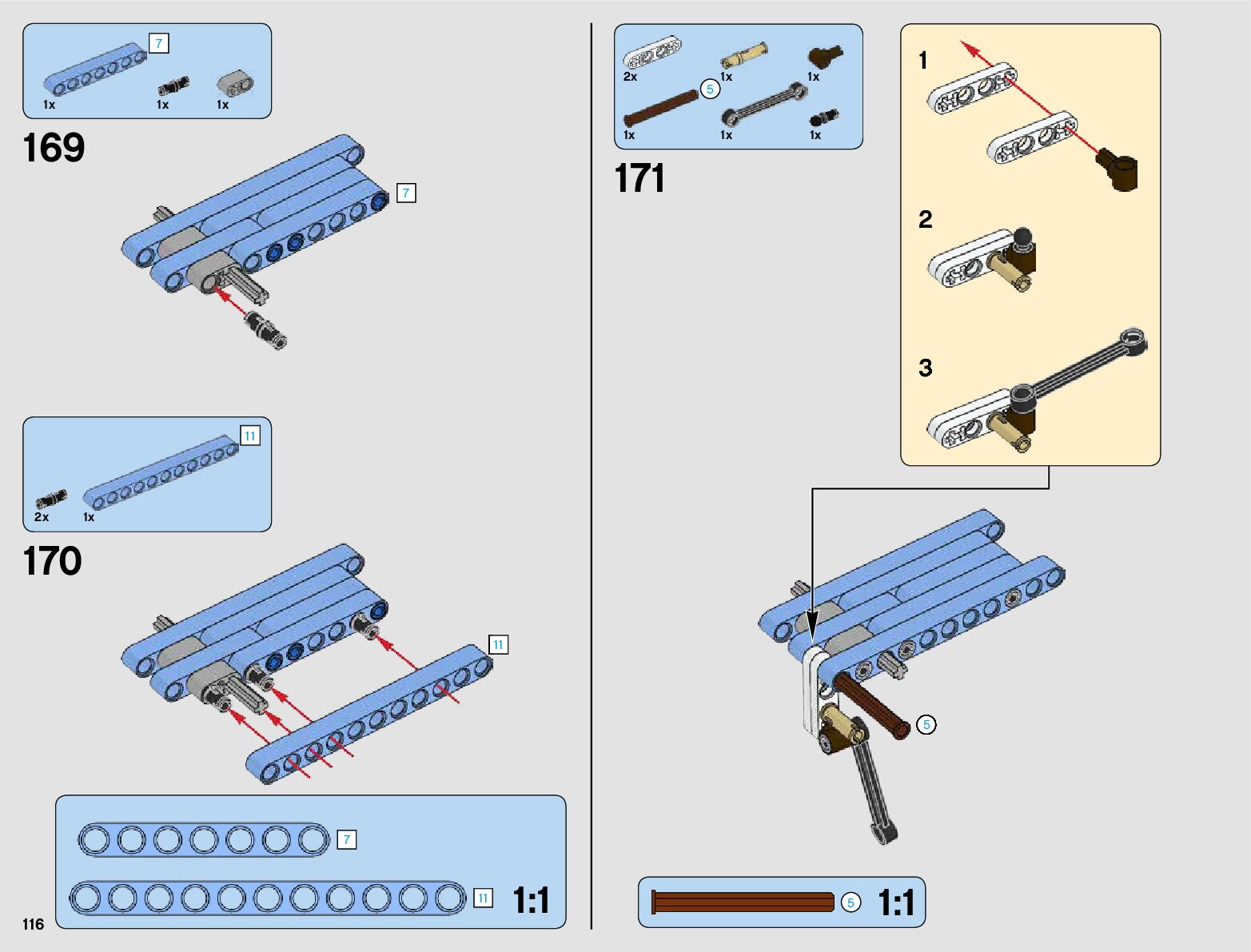 7
1x 1x 1x

169

7

11
2x 1x

170

11

7

11 1:1

116

2x 1x 1x
5
1x 1x 1x

171

1

2

3

5

5 1:1