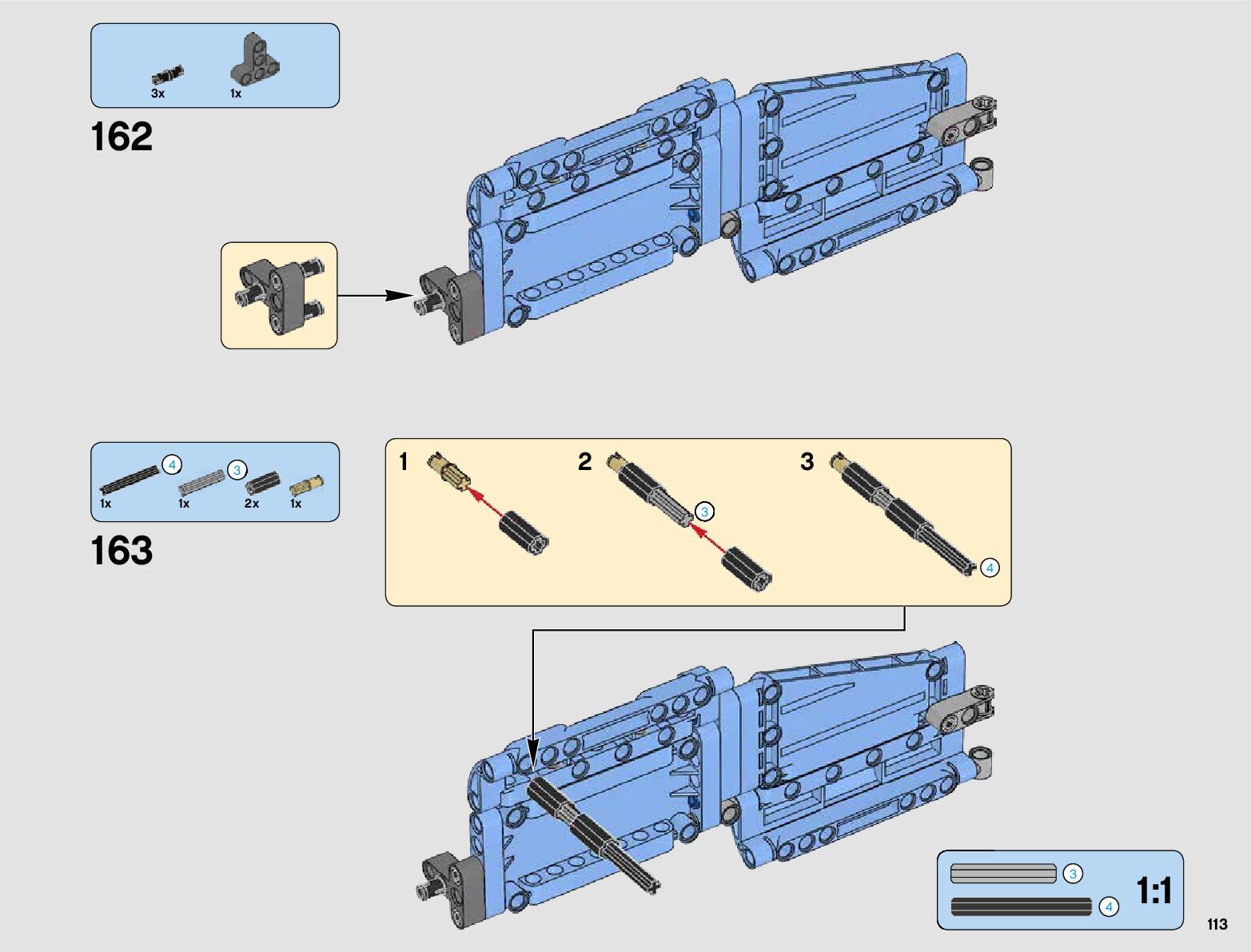 3x 1x

162

4 3
1x 1x 2x 1x

163

1 2 3
3 4

3
4 1:1

113