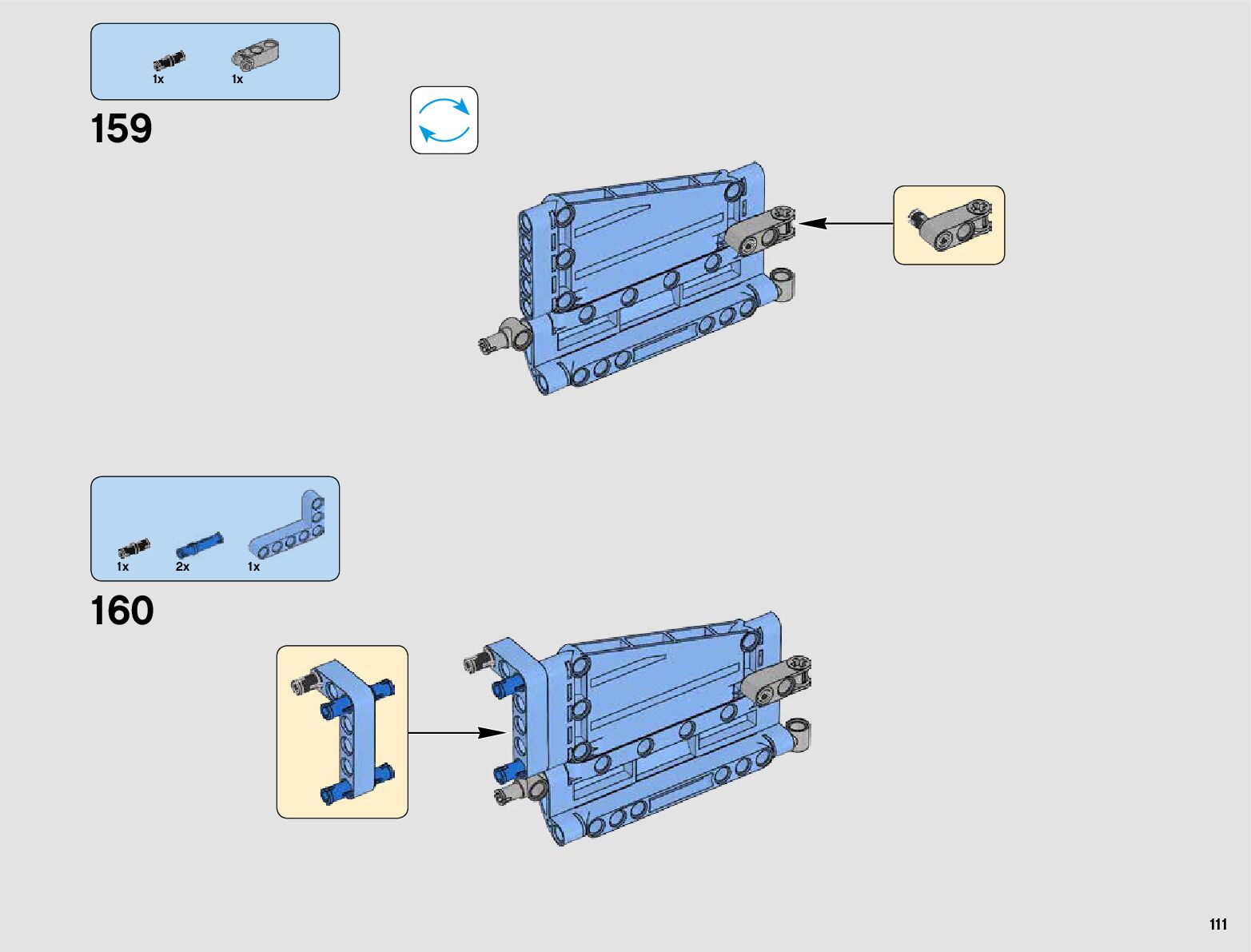 1x 1x

159

1x 2x 1x

160

111