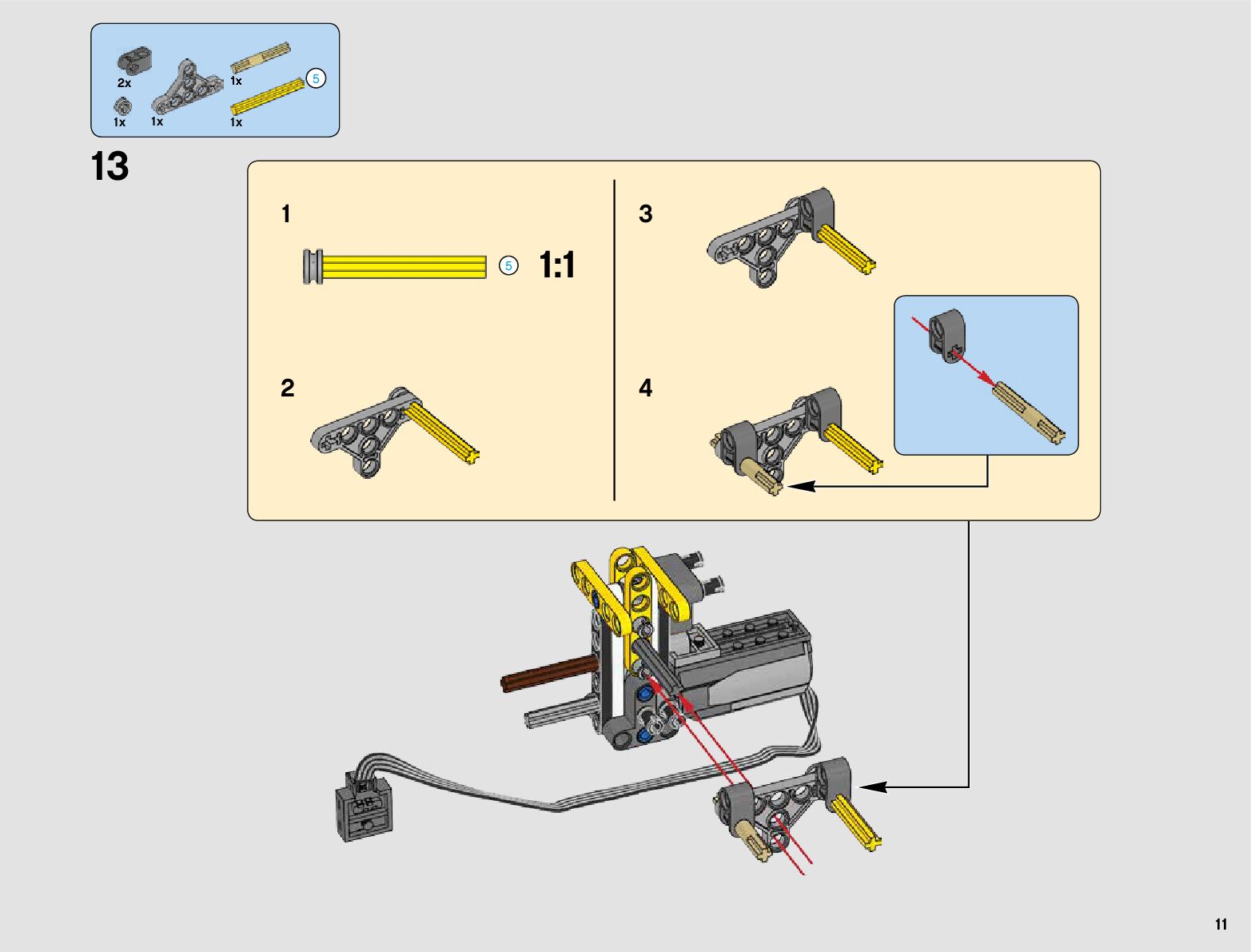 2x
1x
5
1x
1x
1x

13

1
5
1:1

2

3

4

11