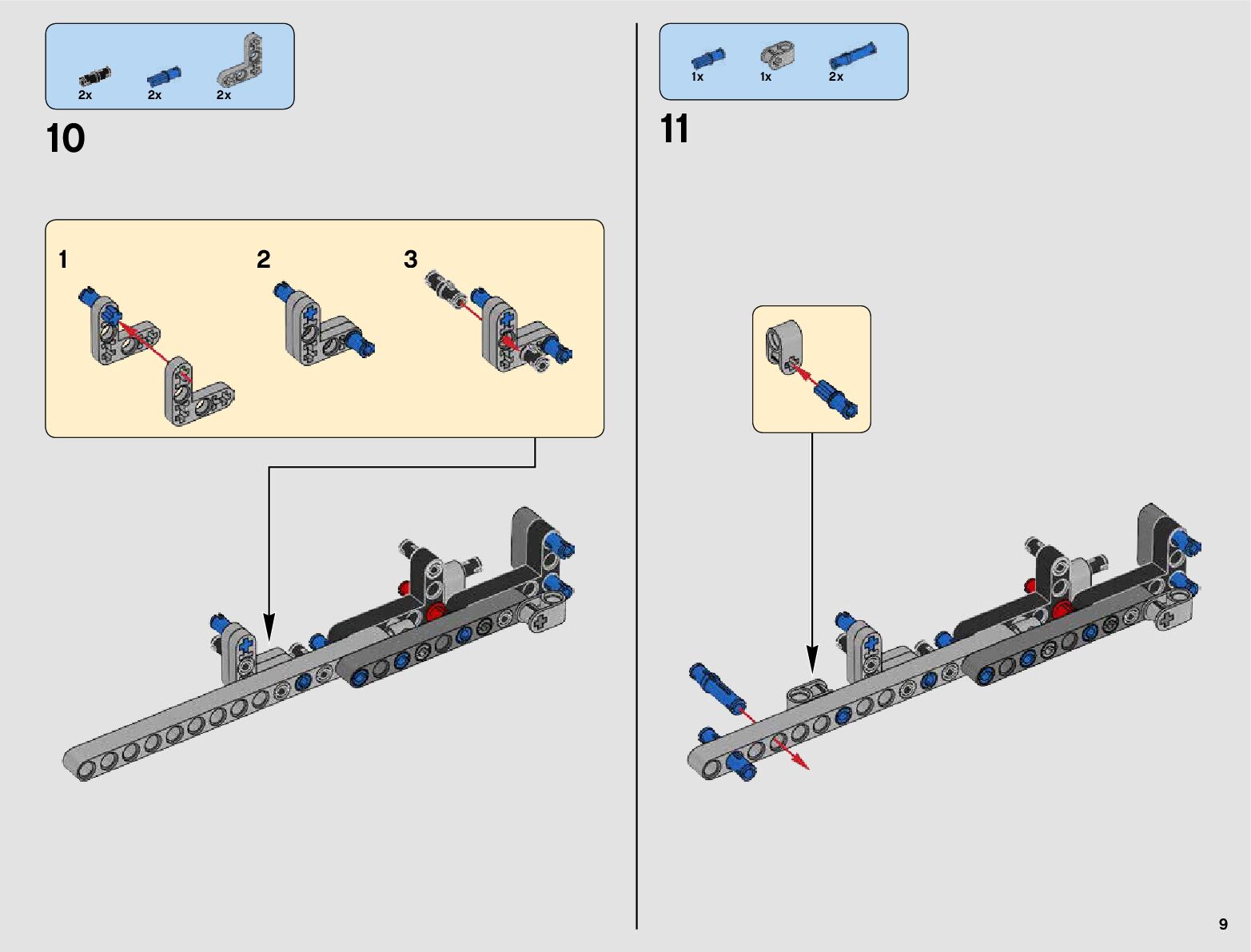 2x 2x 2x

10

1

2

3

1x 1x 2x

11

9