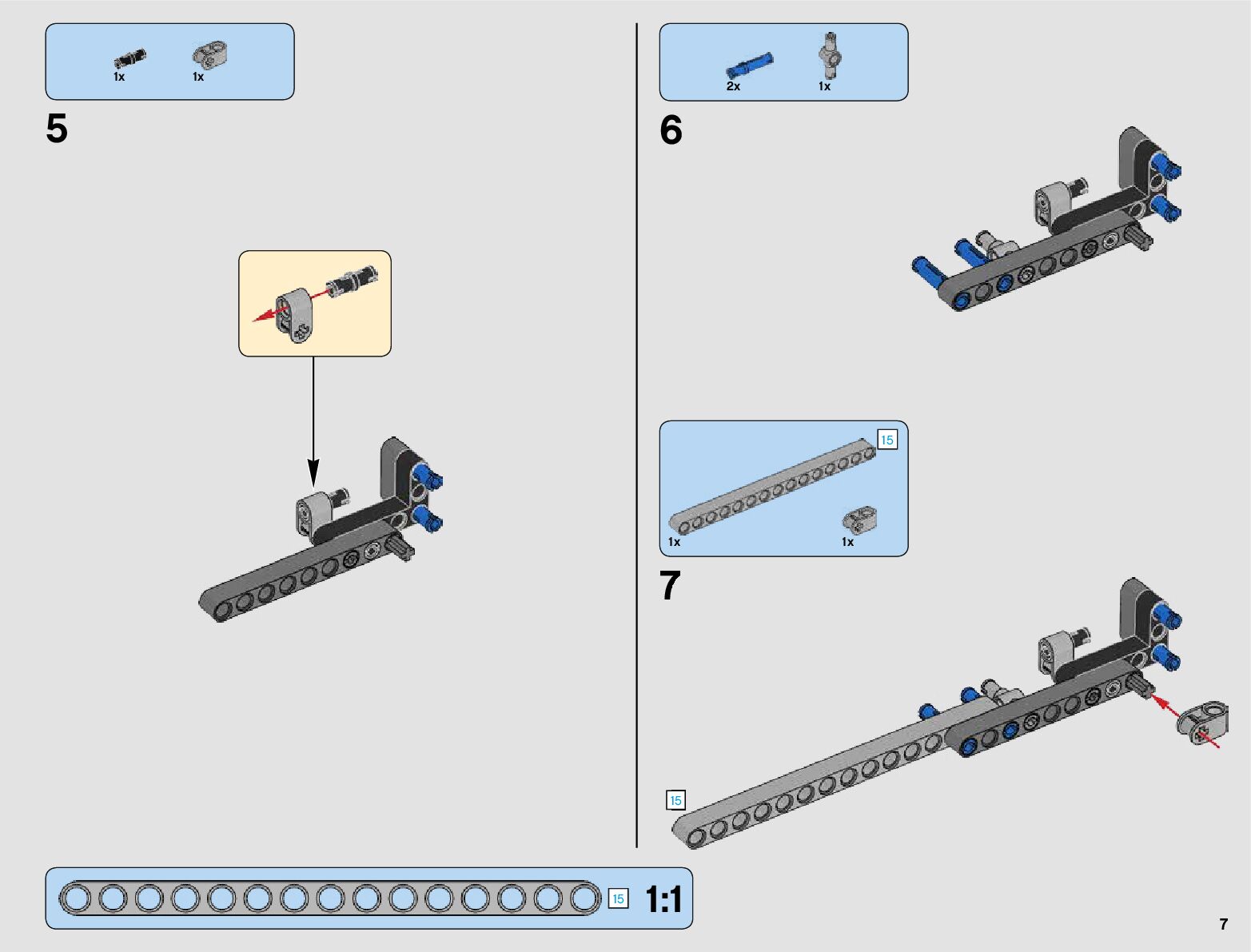 1x 1x

5

2x 1x

6

15

1x 1x

7

15

15 1:1

7