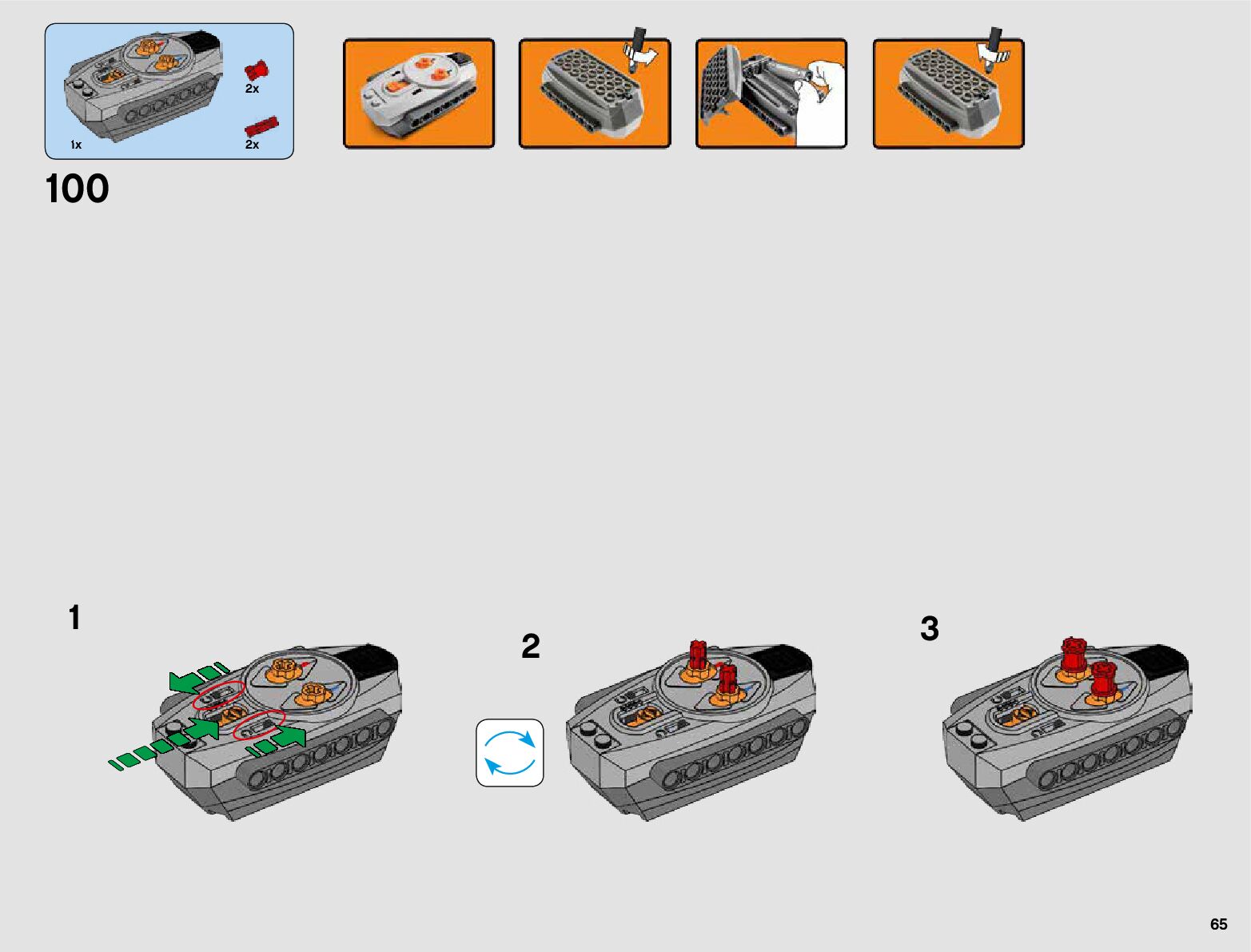 2x

1x

2x

100

1

2

3

65