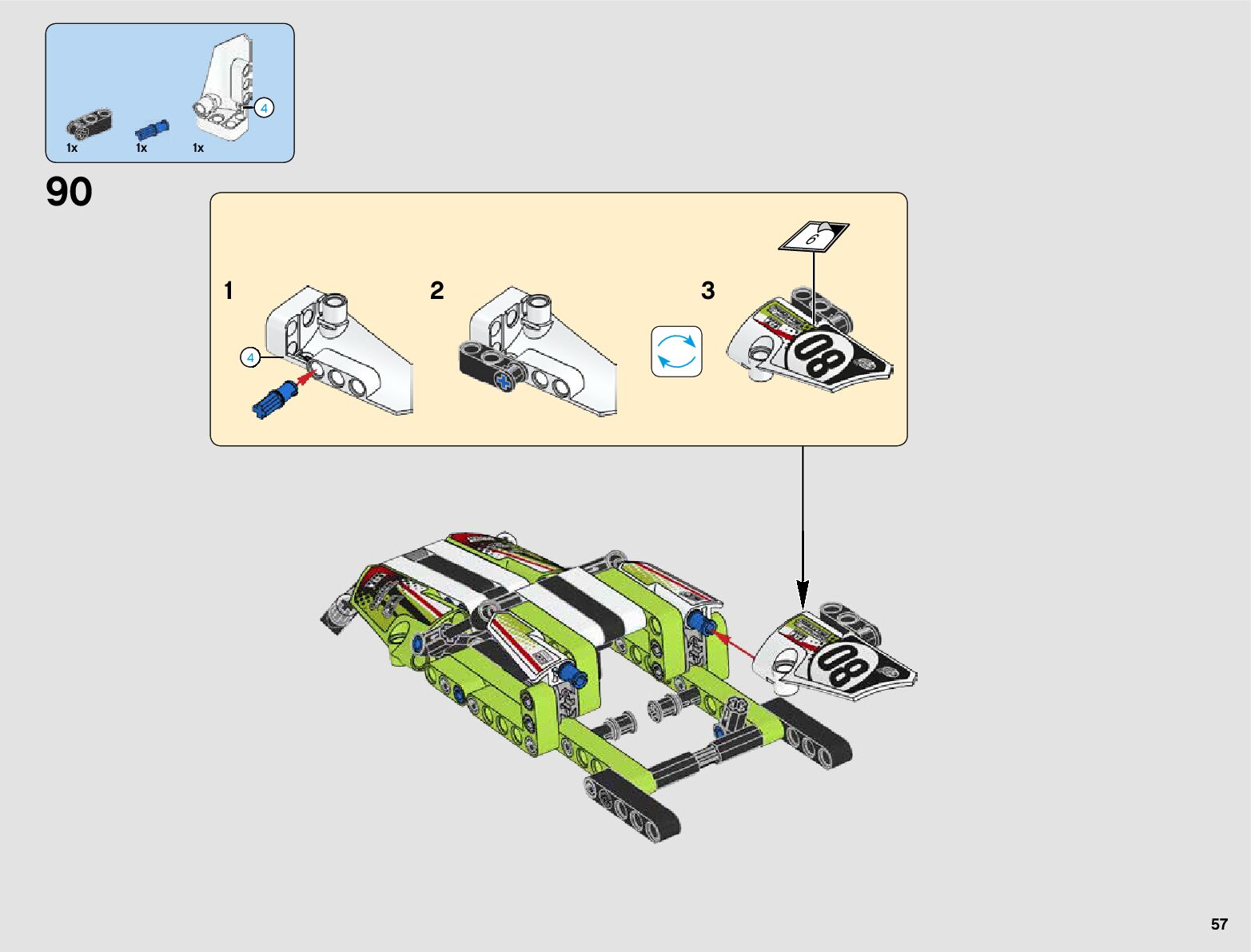 4

1x 1x 1x

90

1

4

2

3

6

08

08

57