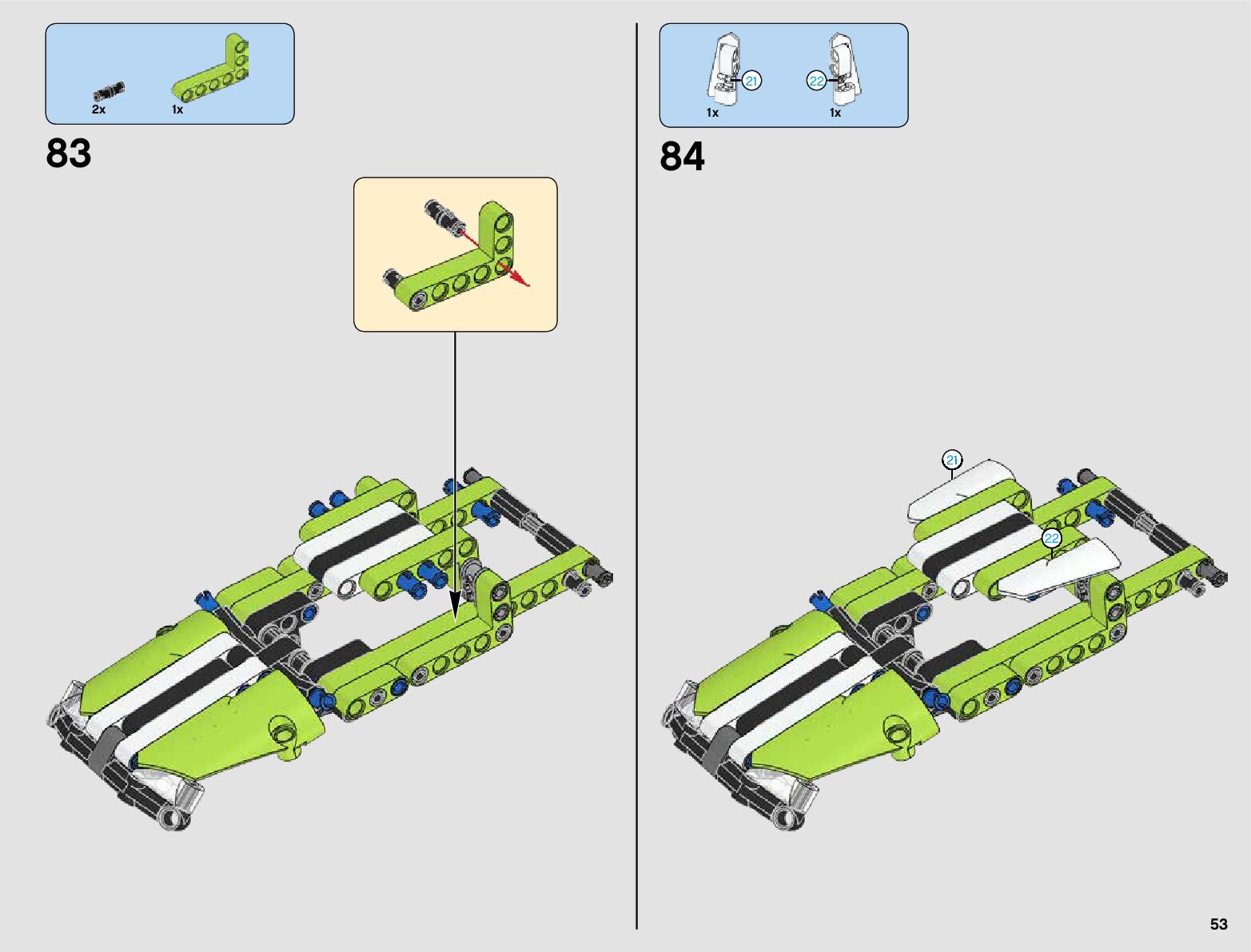 2x 1x

83

21 22
1x 1x

84

21

22

53