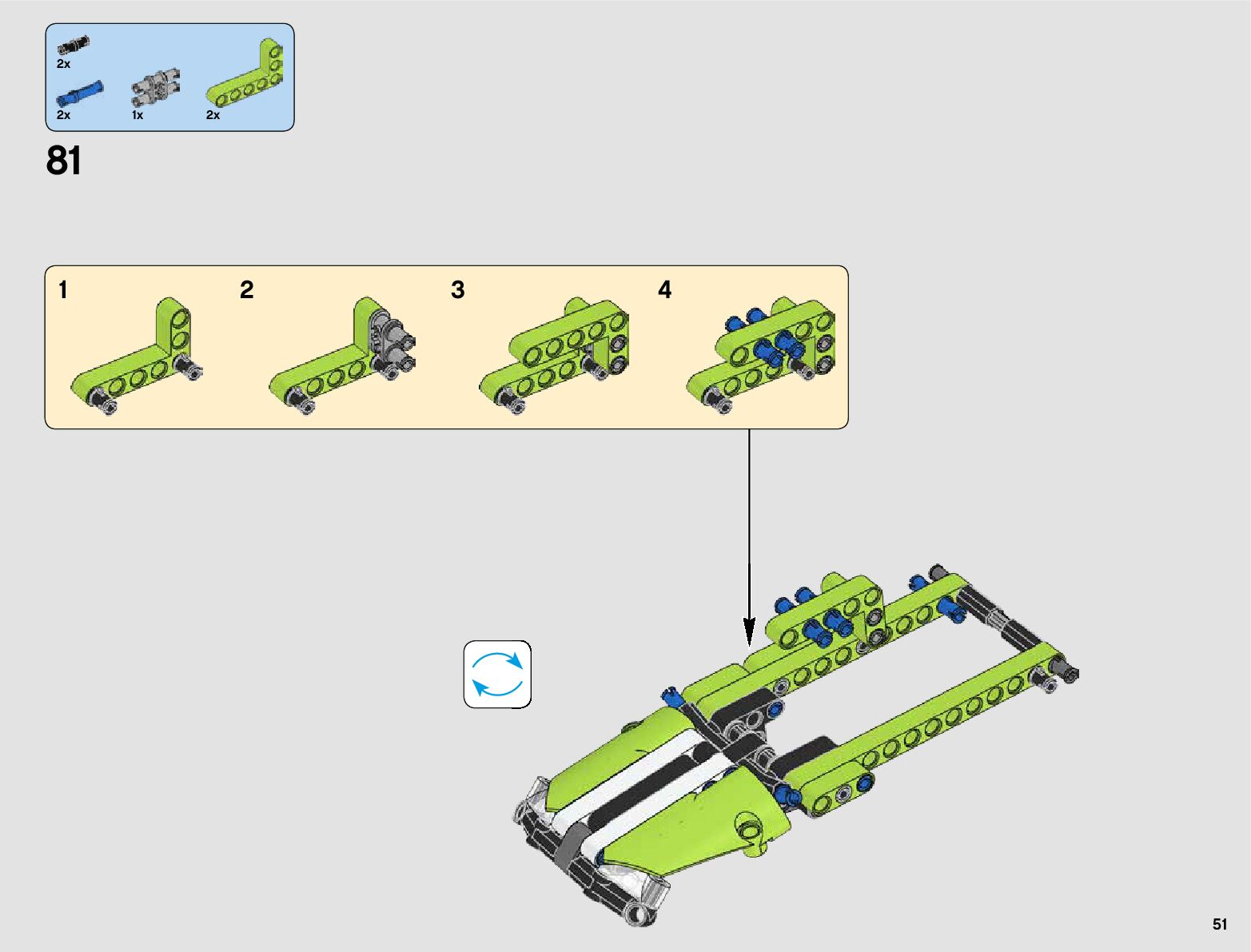 2x

2x

1x

2x

81

1

2

3

4

51