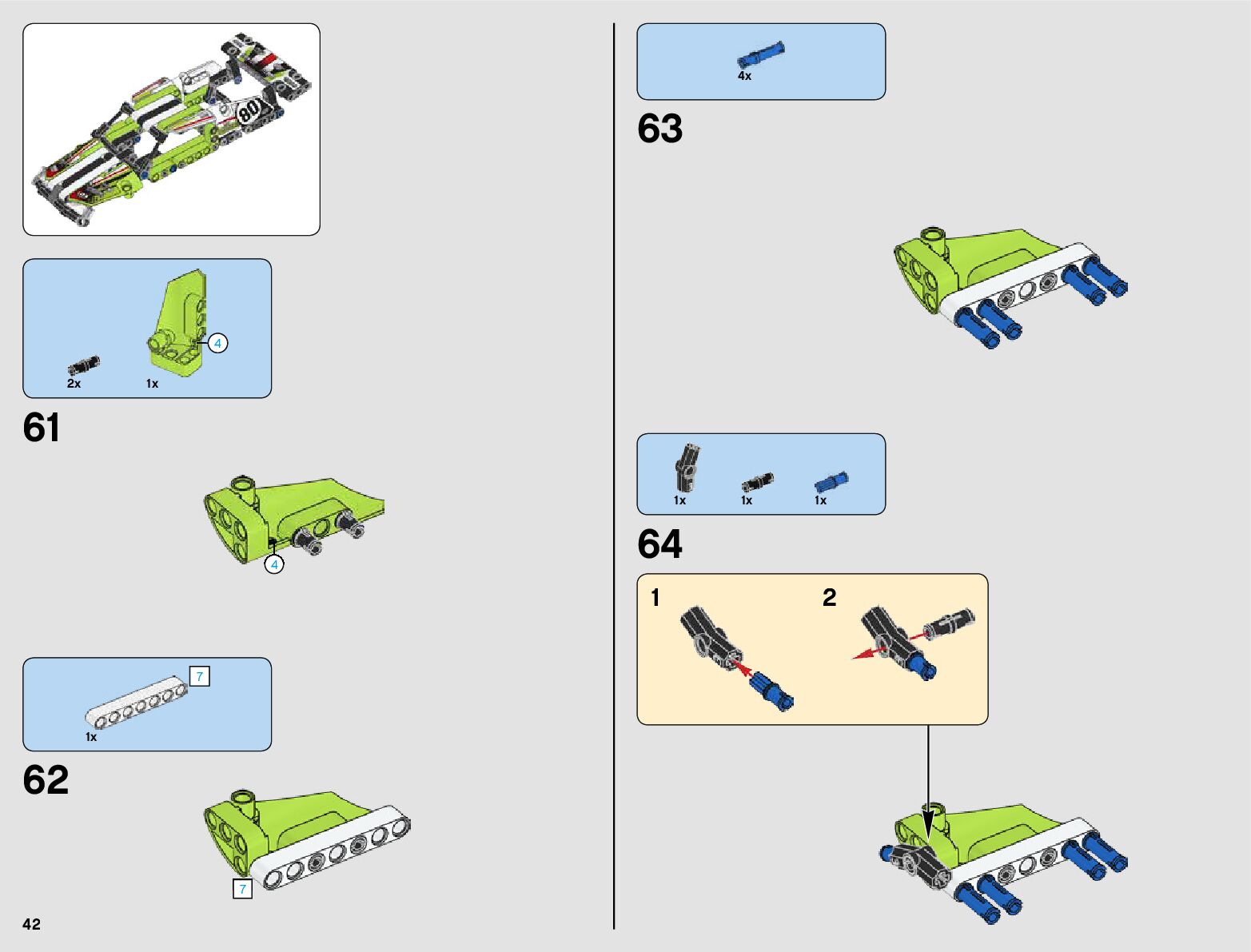 80

4

2x

1x

61

4

7

1x

62

7

42

4x

63

1x

1x

1x

64

1

2