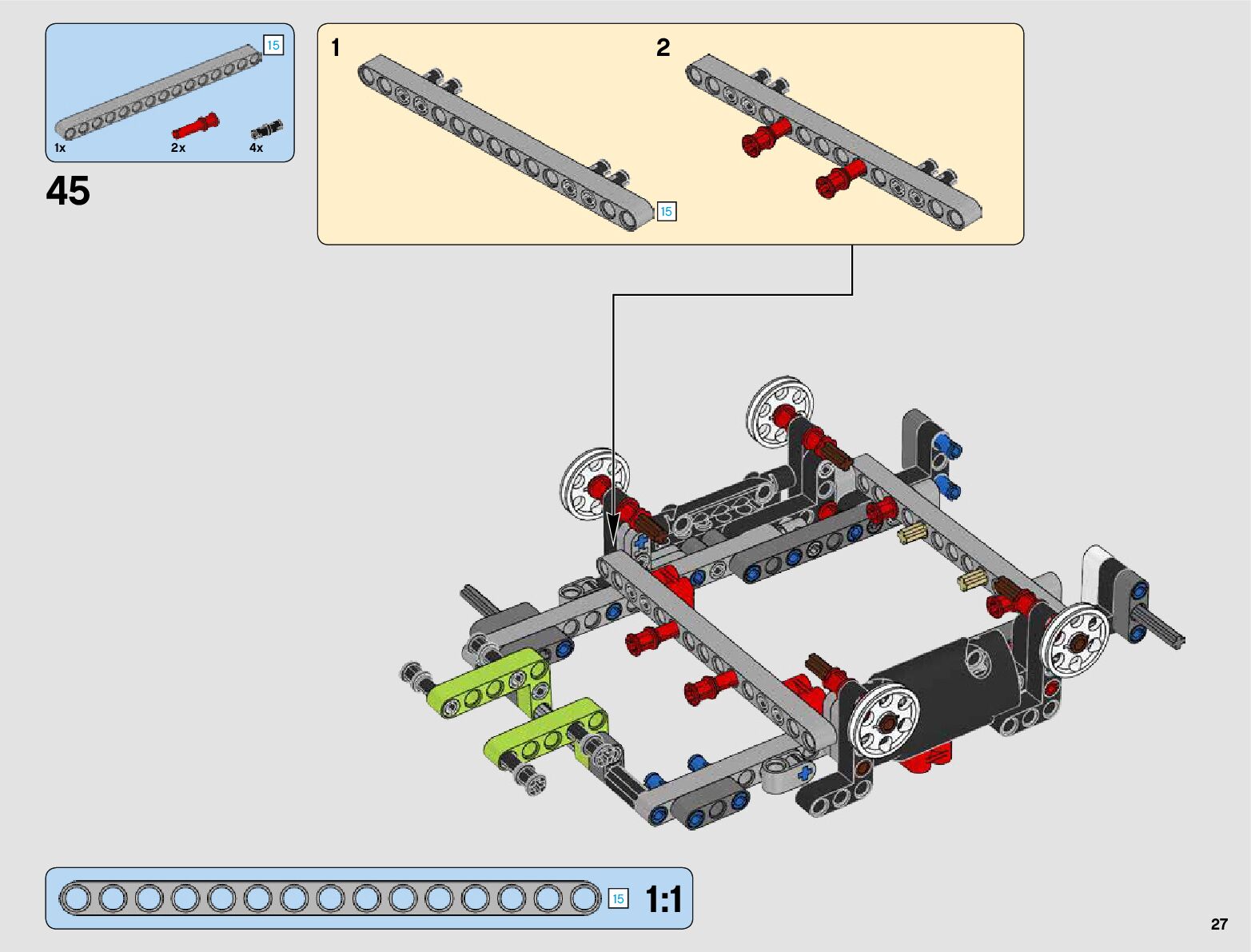 15

1x 2x 4x

45

1

15

2

15

1:1

27