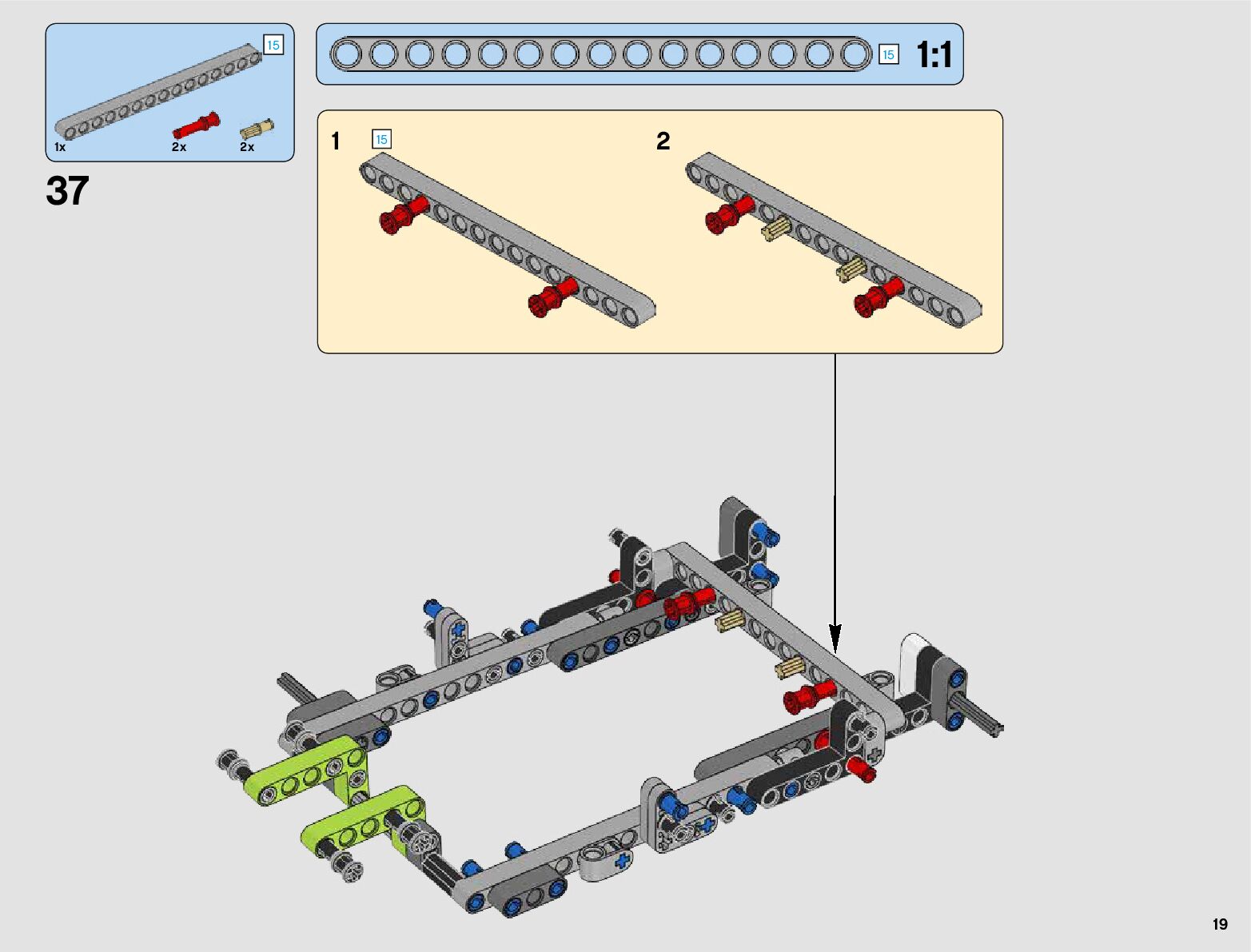 15
1x
2x
2x
37
15
1:1
1
15
2
19