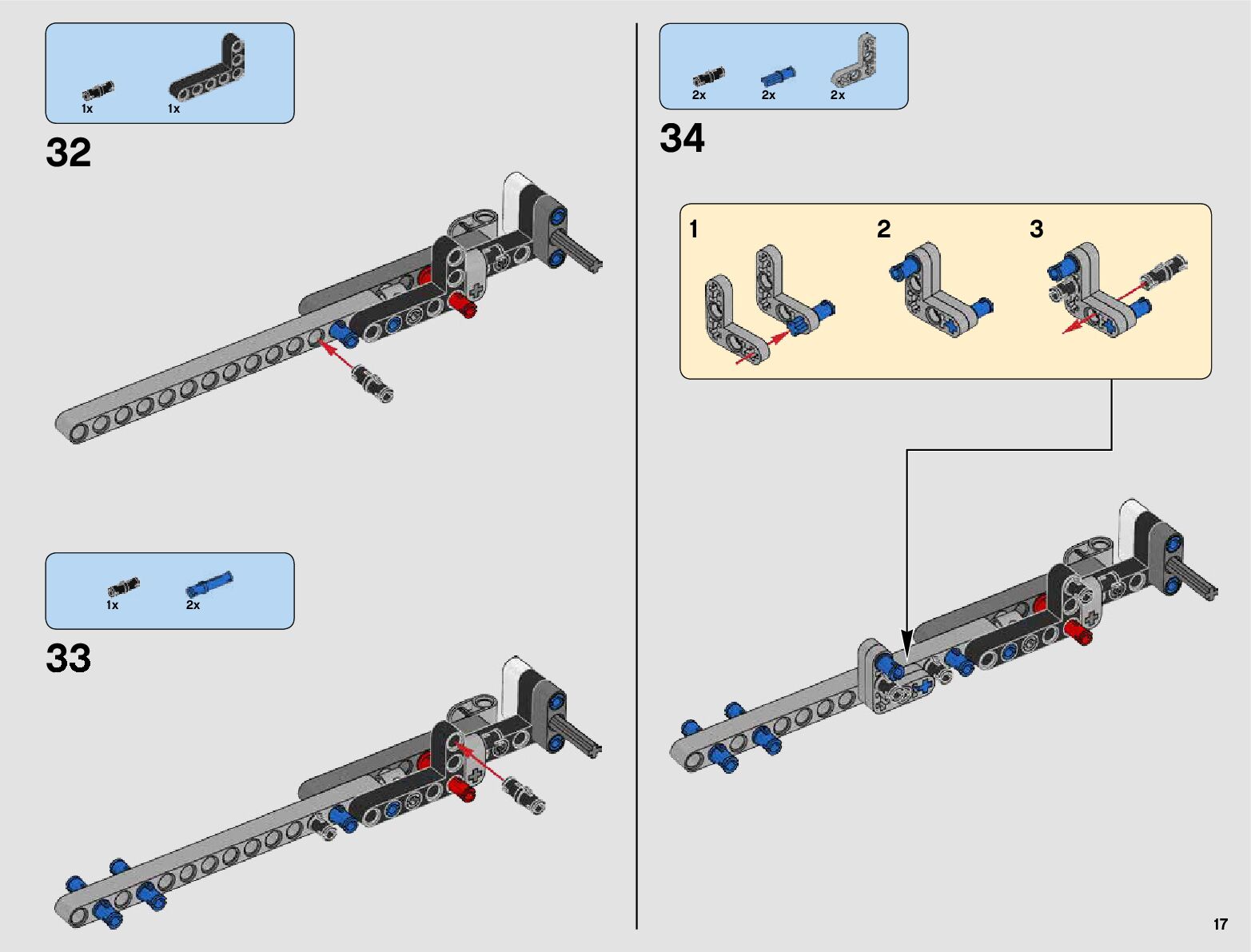 1x 1x

32

1x 2x

33

2x 2x 2x

34

1 2 3

17