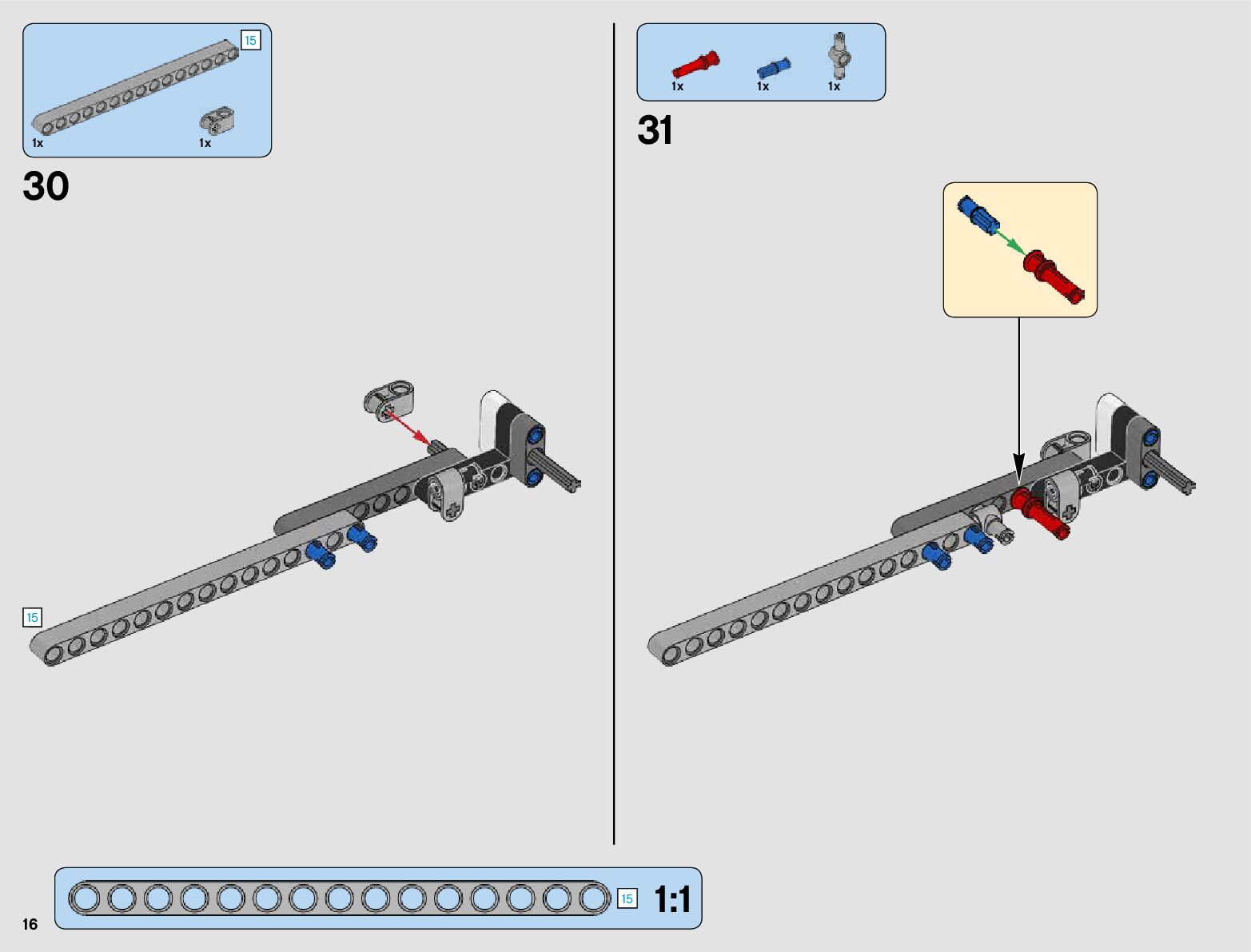 15
1x
1x
30
15
1x
1x
1x
31
15
1:1
16